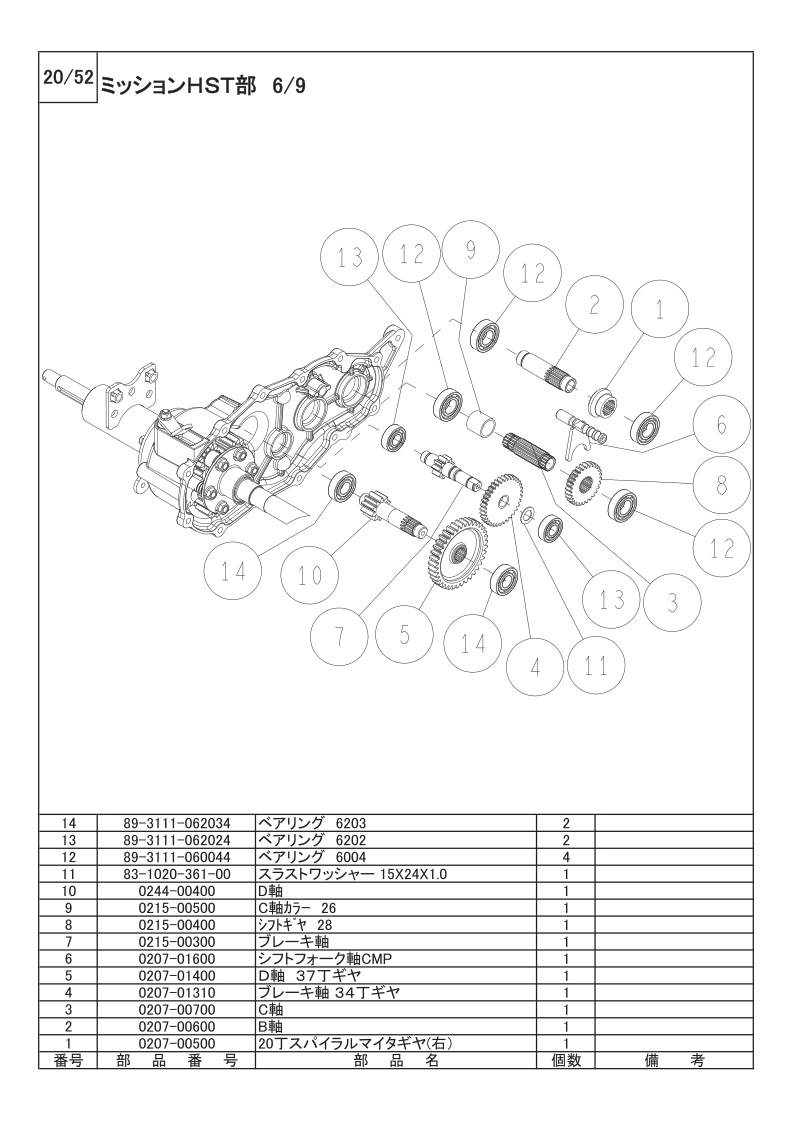 20/52 ミッションHST部 6/9

13
12
9
12
2
1
12
6
8
12
3
13
11
4
14
5
7
10
14

| 14 | 89-3111-062034 | ベアリング 6203 | 2 | |
|---|---|---|---|---|
| 13 | 89-3111-062024 | ベアリング 6202 | 2 | |
| 12 | 89-3111-060044 | ベアリング 6004 | 4 | |
| 11 | 83-1020-361-00 | スラストワッシャー 15X24X1.0 | 1 | |
| 10 | 0244-00400 | D軸 | 1 | |
| 9 | 0215-00500 | C軸カラー 26 | 1 | |
| 8 | 0215-00400 | シフトギヤ 28 | 1 | |
| 7 | 0215-00300 | ブレーキ軸 | 1 | |
| 6 | 0207-01600 | シフトフォーク軸CMP | 1 | |
| 5 | 0207-01400 | D軸 37丁ギヤ | 1 | |
| 4 | 0207-01310 | ブレーキ軸 34丁ギヤ | 1 | |
| 3 | 0207-00700 | C軸 | 1 | |
| 2 | 0207-00600 | B軸 | 1 | |
| 1 | 0207-00500 | 20丁スパイラルマイタギヤ(右) | 1 | |
| 番号 | 部 品 番 号 | 部 品 名 | 個数 | 備 考 |