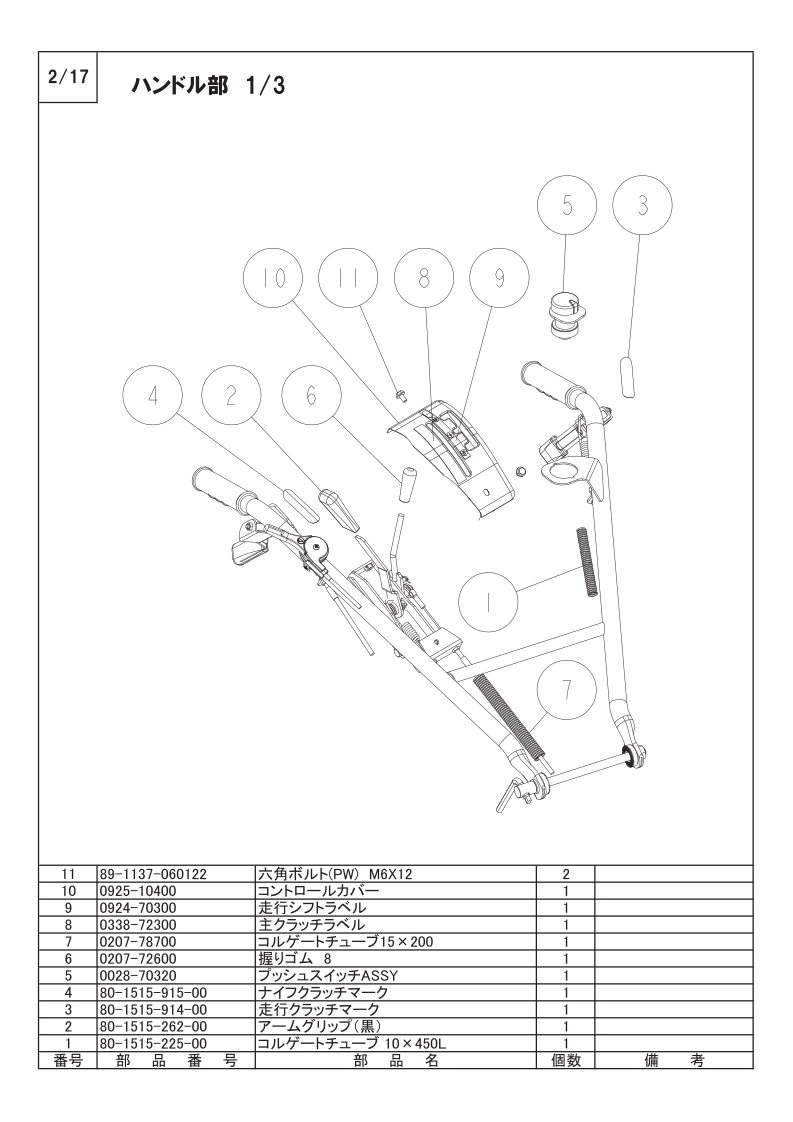 2/17

ハンドル部 1/3

5
3
10
11
8
9
4
2
6
1
7

| 11 | 89-1137-060122 | 六角ボルト(PW) M6X12 | 2 | |
|---|---|---|---|---|
| 10 | 0925-10400 | コントロールカバー | 1 | |
| 9 | 0924-70300 | 走行シフトラベル | 1 | |
| 8 | 0338-72300 | 主クラッチラベル | 1 | |
| 7 | 0207-78700 | コルゲートチューブ15×200 | 1 | |
| 6 | 0207-72600 | 握りゴム 8 | 1 | |
| 5 | 0028-70320 | プッシュスイッチASSY | 1 | |
| 4 | 80-1515-915-00 | ナイフクラッチマーク | 1 | |
| 3 | 80-1515-914-00 | 走行クラッチマーク | 1 | |
| 2 | 80-1515-262-00 | アームグリップ(黒) | 1 | |
| 1 | 80-1515-225-00 | コルゲートチューブ 10×450L | 1 | |
| 番号 | 部 品 番 号 | 部 品 名 | 個数 | 備 考 |