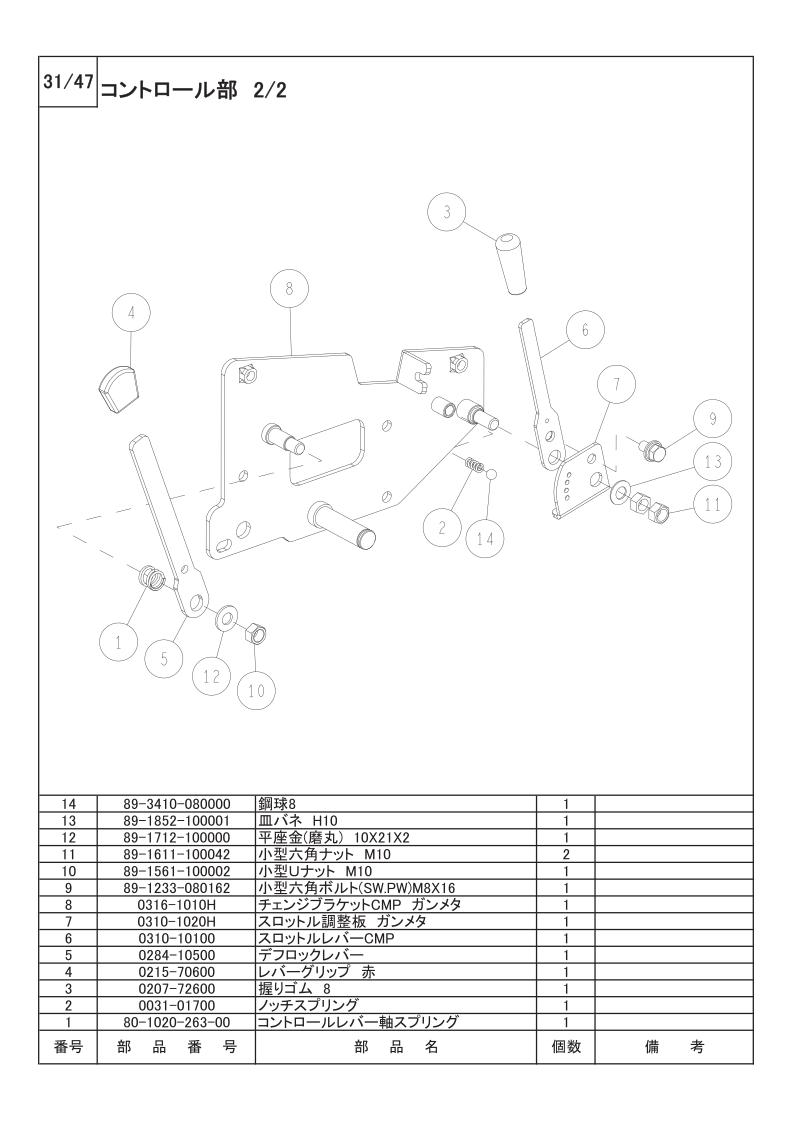 31/47 コントロール部 2/2

3
8
4
6
7
9
13
11
2
14
1
5
12
10

| 14 | 89-3410-080000 | 鋼球8 | 1 | |
|---|---|---|---|---|
| 13 | 89-1852-100001 | 皿バネ H10 | 1 | |
| 12 | 89-1712-100000 | 平座金(磨丸) 10X21X2 | 1 | |
| 11 | 89-1611-100042 | 小型六角ナット M10 | 2 | |
| 10 | 89-1561-100002 | 小型Uナット M10 | 1 | |
| 9 | 89-1233-080162 | 小型六角ボルト(SW.PW)M8X16 | 1 | |
| 8 | 0316-1010H | チェンジブラケットCMP ガンメタ | 1 | |
| 7 | 0310-1020H | スロットル調整板 ガンメタ | 1 | |
| 6 | 0310-10100 | スロットルレバーCMP | 1 | |
| 5 | 0284-10500 | デフロックレバー | 1 | |
| 4 | 0215-70600 | レバーグリップ 赤 | 1 | |
| 3 | 0207-72600 | 握りゴム 8 | 1 | |
| 2 | 0031-01700 | ノッチスプリング | 1 | |
| 1 | 80-1020-263-00 | コントロールレバー軸スプリング | 1 | |
| 番号 | 部 品 番 号 | 部 品 名 | 個数 | 備 考 |