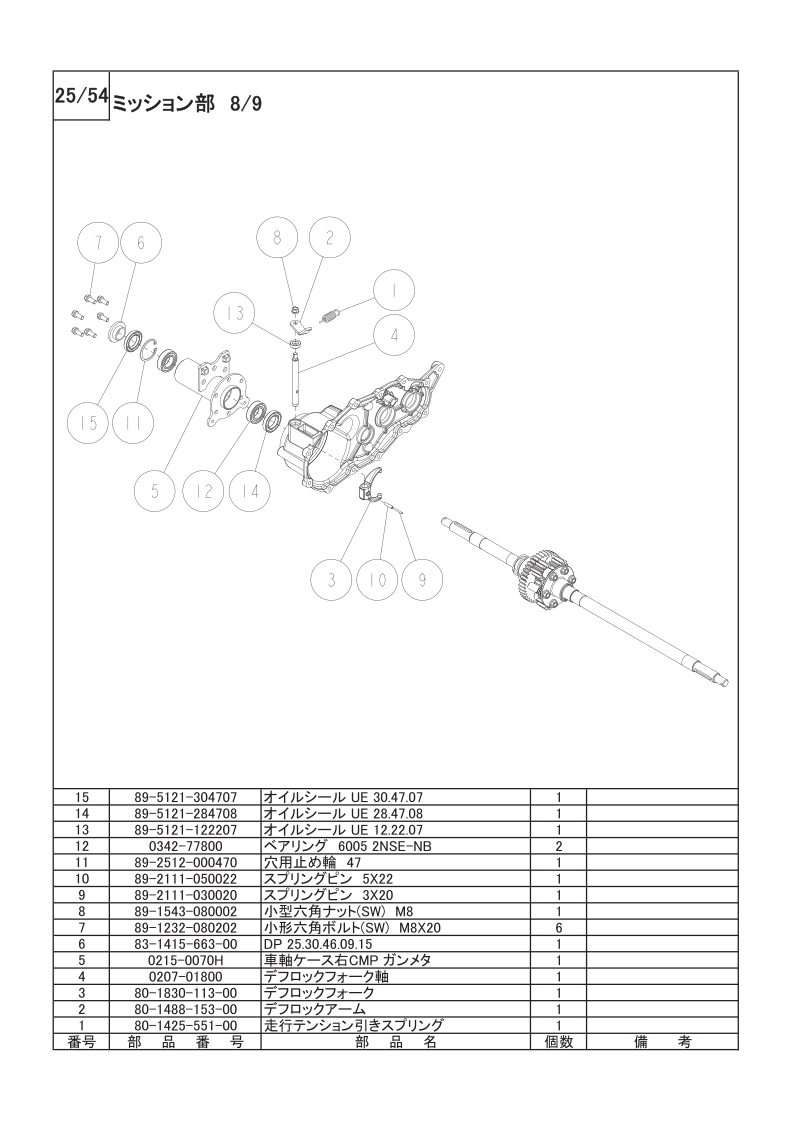 25/54 ミッション部 8/9

7 6 8 2 1 13 4 15 11 5 12 14 3 10 9

| 15 | 89-5121-304707 | オイルシール UE 30.47.07 | 1 | |
|---|---|---|---|---|
| 14 | 89-5121-284708 | オイルシール UE 28.47.08 | 1 | |
| 13 | 89-5121-122207 | オイルシール UE 12.22.07 | 1 | |
| 12 | 0342-77800 | ベアリング 6005 2NSE-NB | 2 | |
| 11 | 89-2512-000470 | 穴用止め輪 47 | 1 | |
| 10 | 89-2111-050022 | スプリングピン 5X22 | 1 | |
| 9 | 89-2111-030020 | スプリングピン 3X20 | 1 | |
| 8 | 89-1543-080002 | 小型六角ナット(SW) M8 | 1 | |
| 7 | 89-1232-080202 | 小形六角ボルト(SW) M8X20 | 6 | |
| 6 | 83-1415-663-00 | DP 25.30.46.09.15 | 1 | |
| 5 | 0215-0070H | 車軸ケース右CMP ガンメタ | 1 | |
| 4 | 0207-01800 | デフロックフォーク軸 | 1 | |
| 3 | 80-1830-113-00 | デフロックフォーク | 1 | |
| 2 | 80-1488-153-00 | デフロックアーム | 1 | |
| 1 | 80-1425-551-00 | 走行テンション引きスプリング | 1 | |
| 番号 | 部 品 番 号 | 部 品 名 | 個数 | 備 考 |