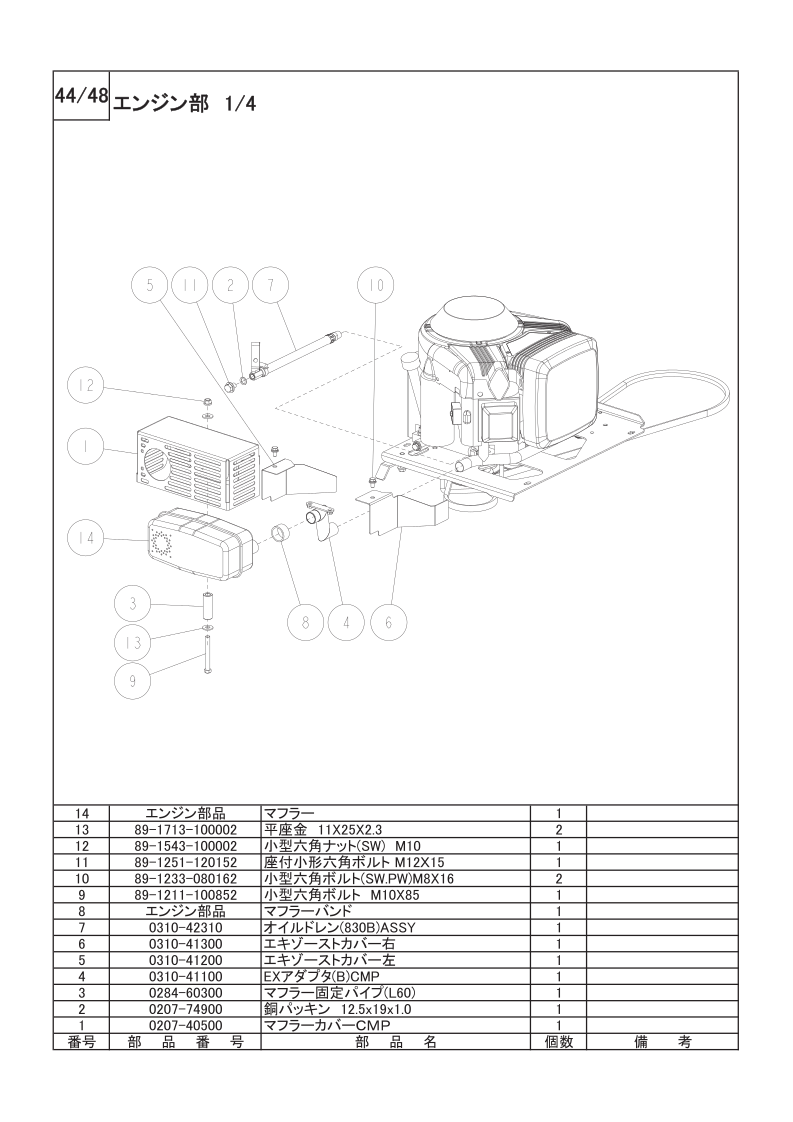 44/48 エンジン部 1/4

5 11 2 7 10 12 1 14 3 13 9 8 4 6

| 14 | エンジン部品 | マフラー | 1 | |
|---|---|---|---|---|
| 13 | 89-1713-100002 | 平座金 11X25X2.3 | 2 | |
| 12 | 89-1543-100002 | 小型六角ナット(SW) M10 | 1 | |
| 11 | 89-1251-120152 | 座付小形六角ボルト M12X15 | 1 | |
| 10 | 89-1233-080162 | 小型六角ボルト(SW.PW)M8X16 | 2 | |
| 9 | 89-1211-100852 | 小型六角ボルト M10X85 | 1 | |
| 8 | エンジン部品 | マフラーバンド | 1 | |
| 7 | 0310-42310 | オイルドレン(830B)ASSY | 1 | |
| 6 | 0310-41300 | エキゾーストカバー右 | 1 | |
| 5 | 0310-41200 | エキゾーストカバー左 | 1 | |
| 4 | 0310-41100 | EXアダプタ(B)CMP | 1 | |
| 3 | 0284-60300 | マフラー固定パイプ(L60) | 1 | |
| 2 | 0207-74900 | 銅パッキン 12.5x19x1.0 | 1 | |
| 1 | 0207-40500 | マフラーカバーCMP | 1 | |
| 番号 | 部 品 番 号 | 部 品 名 | 個数 | 備 考 |