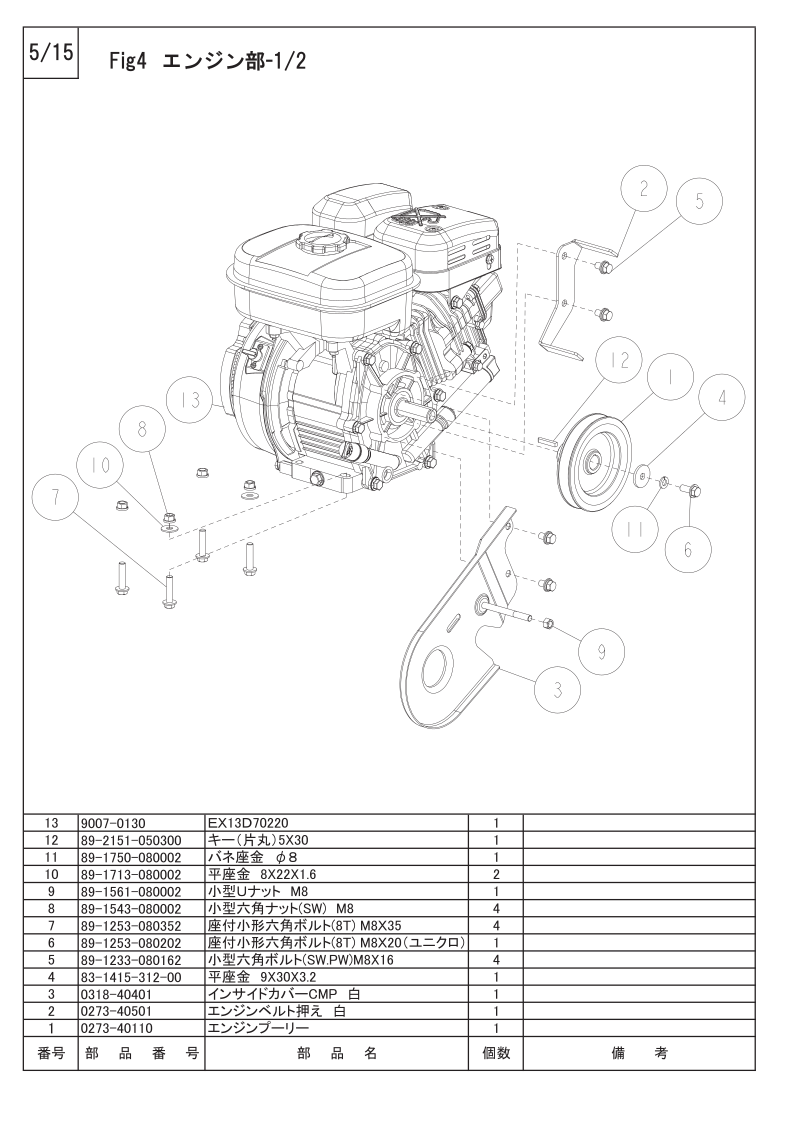 5/15

Fig4 エンジン部-1/2

2
5
12
1
4
13
8
10
7
11
6
9
3

| 13 | 9007-0130 | EX13D70220 | 1 | |
|---|---|---|---|---|
| 12 | 89-2151-050300 | キー(片丸)5X30 | 1 | |
| 11 | 89-1750-080002 | バネ座金 φ8 | 1 | |
| 10 | 89-1713-080002 | 平座金 8X22X1.6 | 2 | |
| 9 | 89-1561-080002 | 小型Uナット M8 | 1 | |
| 8 | 89-1543-080002 | 小型六角ナット(SW) M8 | 4 | |
| 7 | 89-1253-080352 | 座付小形六角ボルト(8T) M8X35 | 4 | |
| 6 | 89-1253-080202 | 座付小形六角ボルト(8T) M8X20(ユニクロ) | 1 | |
| 5 | 89-1233-080162 | 小型六角ボルト(SW,PW)M8X16 | 4 | |
| 4 | 83-1415-312-00 | 平座金 9X30X3.2 | 1 | |
| 3 | 0318-40401 | インサイドカバーCMP 白 | 1 | |
| 2 | 0273-40501 | エンジンベルト押え 白 | 1 | |
| 1 | 0273-40110 | エンジンプーリー | 1 | |
| 番号 | 部 品 番 号 | 部 品 名 | 個数 | 備 考 |