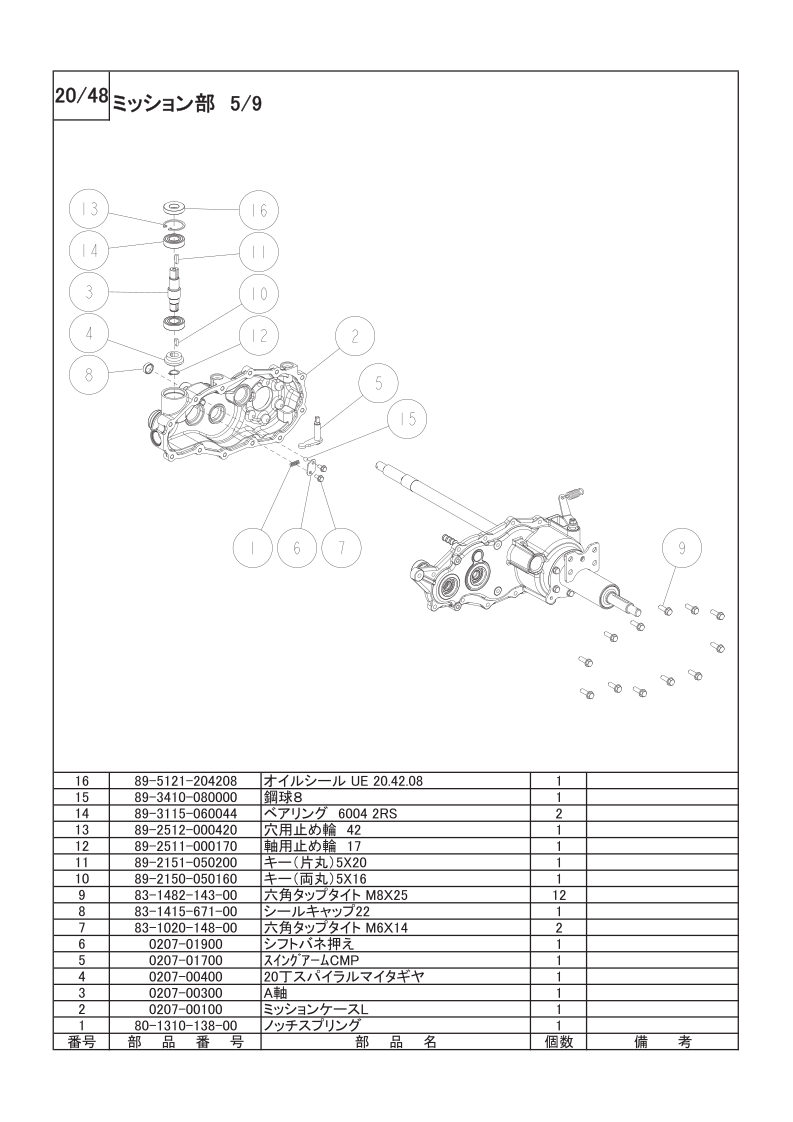 20/48 ミッション部 5/9

13
16
14
11
3
10
4
12
2
8
5
15
1
6
7
9

| 16 | 89-5121-204208 | オイルシール UE 20.42.08 | 1 | |
|---|---|---|---|---|
| 15 | 89-3410-080000 | 鋼球8 | 1 | |
| 14 | 89-3115-060044 | ベアリング 6004 2RS | 2 | |
| 13 | 89-2512-000420 | 穴用止め輪 42 | 1 | |
| 12 | 89-2511-000170 | 軸用止め輪 17 | 1 | |
| 11 | 89-2151-050200 | キー(片丸)5X20 | 1 | |
| 10 | 89-2150-050160 | キー(両丸)5X16 | 1 | |
| 9 | 83-1482-143-00 | 六角タップタイト M8X25 | 12 | |
| 8 | 83-1415-671-00 | シールキャップ22 | 1 | |
| 7 | 83-1020-148-00 | 六角タップタイト M6X14 | 2 | |
| 6 | 0207-01900 | シフトバネ押え | 1 | |
| 5 | 0207-01700 | スイングアームCMP | 1 | |
| 4 | 0207-00400 | 20丁スパイラルマイタギヤ | 1 | |
| 3 | 0207-00300 | A軸 | 1 | |
| 2 | 0207-00100 | ミッションケースL | 1 | |
| 1 | 80-1310-138-00 | ノッチスプリング | 1 | |
| 番号 | 部 品 番 号 | 部 品 名 | 個数 | 備 考 |