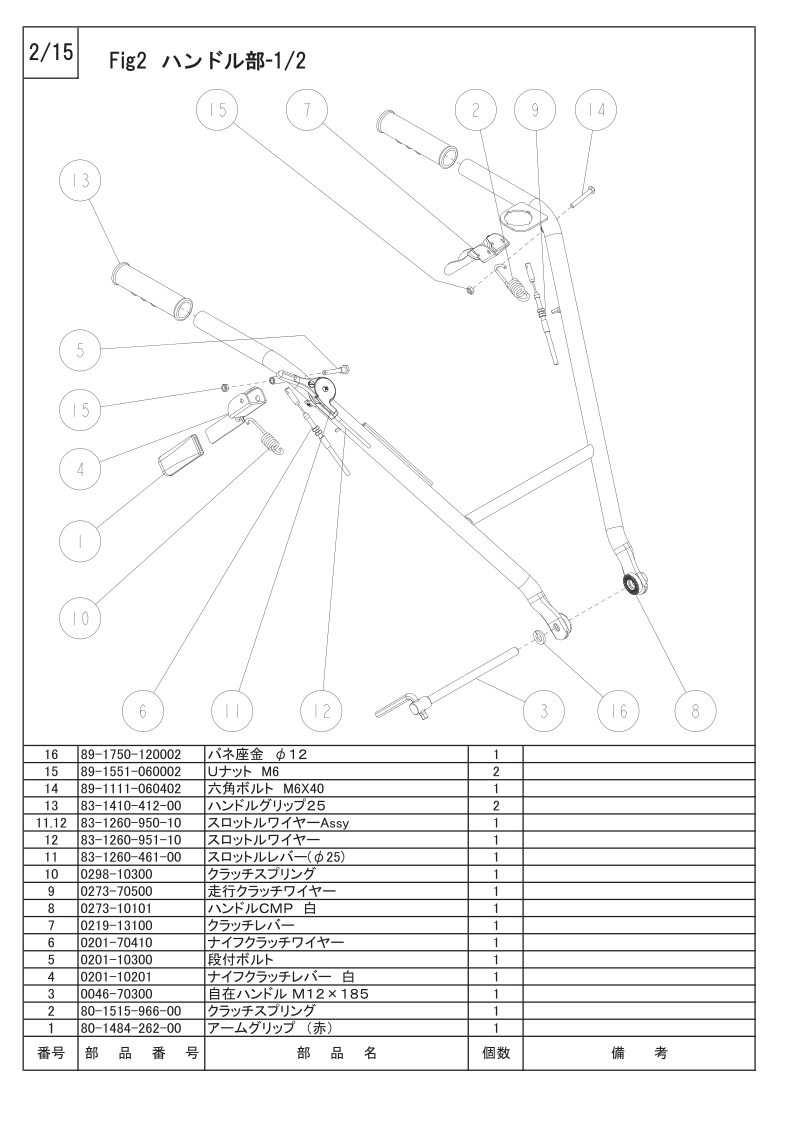 2/15 Fig2 ハンドル部-1/2

15 7 2 9 14 13 5 15 4 1 10 6 11 12 3 16 8

| 16 | 89-1750-120002 | バネ座金 φ12 | 1 | |
|---|---|---|---|---|
| 15 | 89-1551-060002 | Uナット M6 | 2 | |
| 14 | 89-1111-060402 | 六角ボルト M6X40 | 1 | |
| 13 | 83-1410-412-00 | ハンドルグリップ25 | 2 | |
| 11.12 | 83-1260-950-10 | スロットルワイヤーAssy | 1 | |
| 12 | 83-1260-951-10 | スロットルワイヤー | 1 | |
| 11 | 83-1260-461-00 | スロットルレバー(φ25) | 1 | |
| 10 | 0298-10300 | クラッチスプリング | 1 | |
| 9 | 0273-70500 | 走行クラッチワイヤー | 1 | |
| 8 | 0273-10101 | ハンドルCMP 白 | 1 | |
| 7 | 0219-13100 | クラッチレバー | 1 | |
| 6 | 0201-70410 | ナイフクラッチワイヤー | 1 | |
| 5 | 0201-10300 | 段付ボルト | 1 | |
| 4 | 0201-10201 | ナイフクラッチレバー 白 | 1 | |
| 3 | 0046-70300 | 自在ハンドル M12×185 | 1 | |
| 2 | 80-1515-966-00 | クラッチスプリング | 1 | |
| 1 | 80-1484-262-00 | アームグリップ (赤) | 1 | |
| 番号 | 部 品 番 号 | 部 品 名 | 個数 | 備 考 |