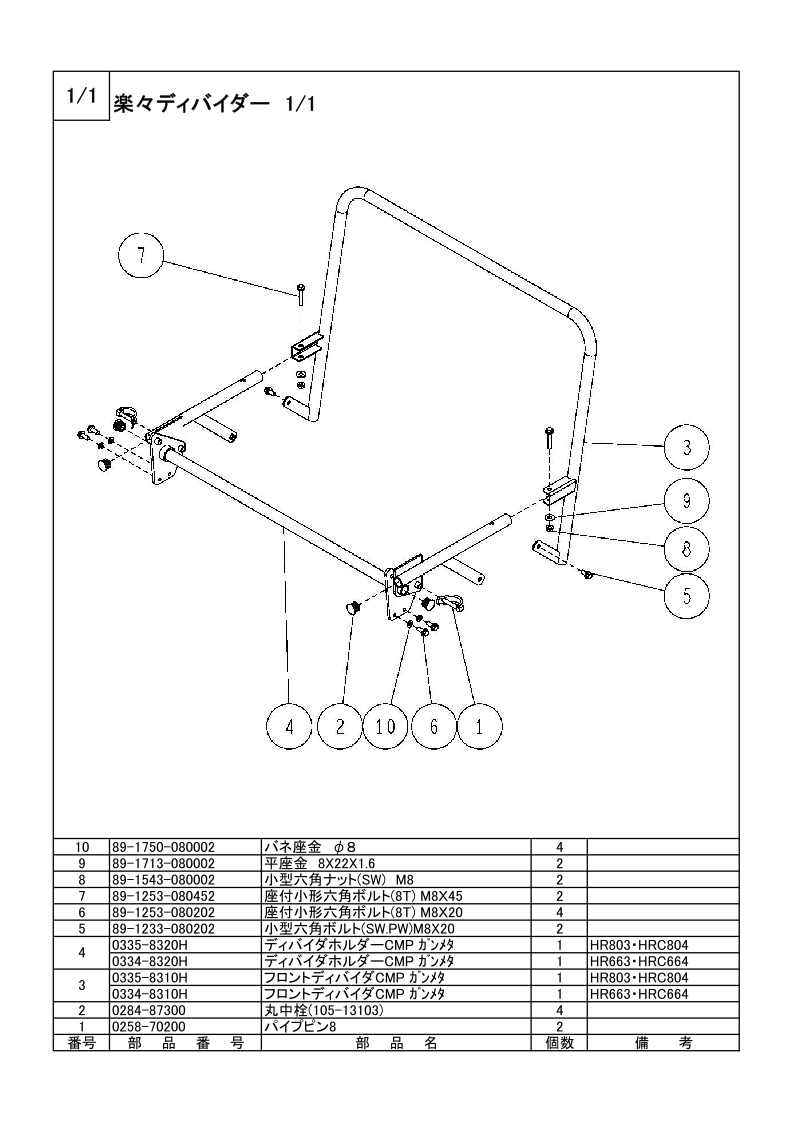 1/1 楽々ディバイダー 1/1

7

3

9

8

5

4 2 10 6 1

| 10 | 89-1750-080002 | バネ座金 φ8 | 4 | |
|---|---|---|---|---|
| 9 | 89-1713-080002 | 平座金 8X22X1.6 | 2 | |
| 8 | 89-1543-080002 | 小型六角ナット(SW) M8 | 2 | |
| 7 | 89-1253-080452 | 座付小形六角ボルト(8T) M8X45 | 2 | |
| 6 | 89-1253-080202 | 座付小形六角ボルト(8T) M8X20 | 4 | |
| 5 | 89-1233-080202 | 小型六角ボルト(SW.PW)M8X20 | 2 | |
| 4 | 0335-8320H | ディバイダホルダーCMP ガンメタ | 1 | HR803・HRC804 |
| | 0334-8320H | ディバイダホルダーCMP ガンメタ | 1 | HR663・HRC664 |
| 3 | 0335-8310H | フロントディバイダCMP ガンメタ | 1 | HR803・HRC804 |
| | 0334-8310H | フロントディバイダCMP ガンメタ | 1 | HR663・HRC664 |
| 2 | 0284-87300 | 丸中栓(105-13103) | 4 | |
| 1 | 0258-70200 | パイプピン8 | 2 | |
| 番号 | 部 品 番 号 | 部 品 名 | 個数 | 備 考 |