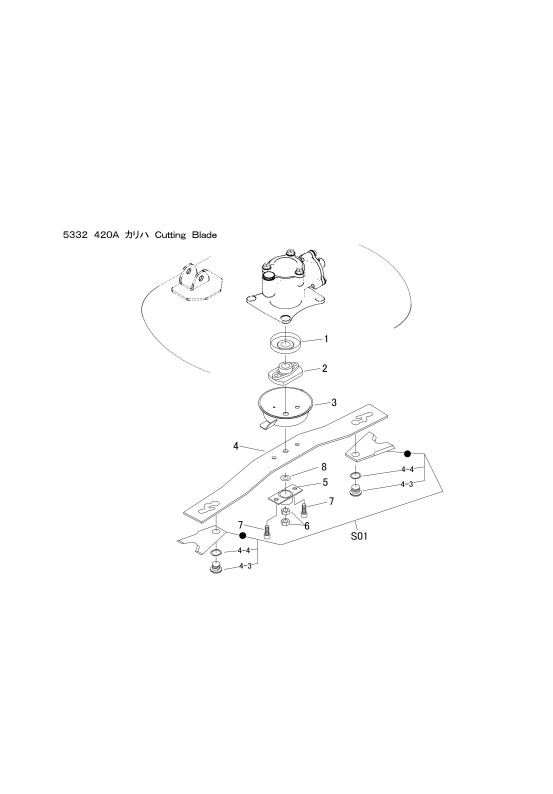 5332 420A カリハ Cutting Blade

1
2
3
4
8
5
7
7
6
4-4
4-3
S01
4-4
4-3