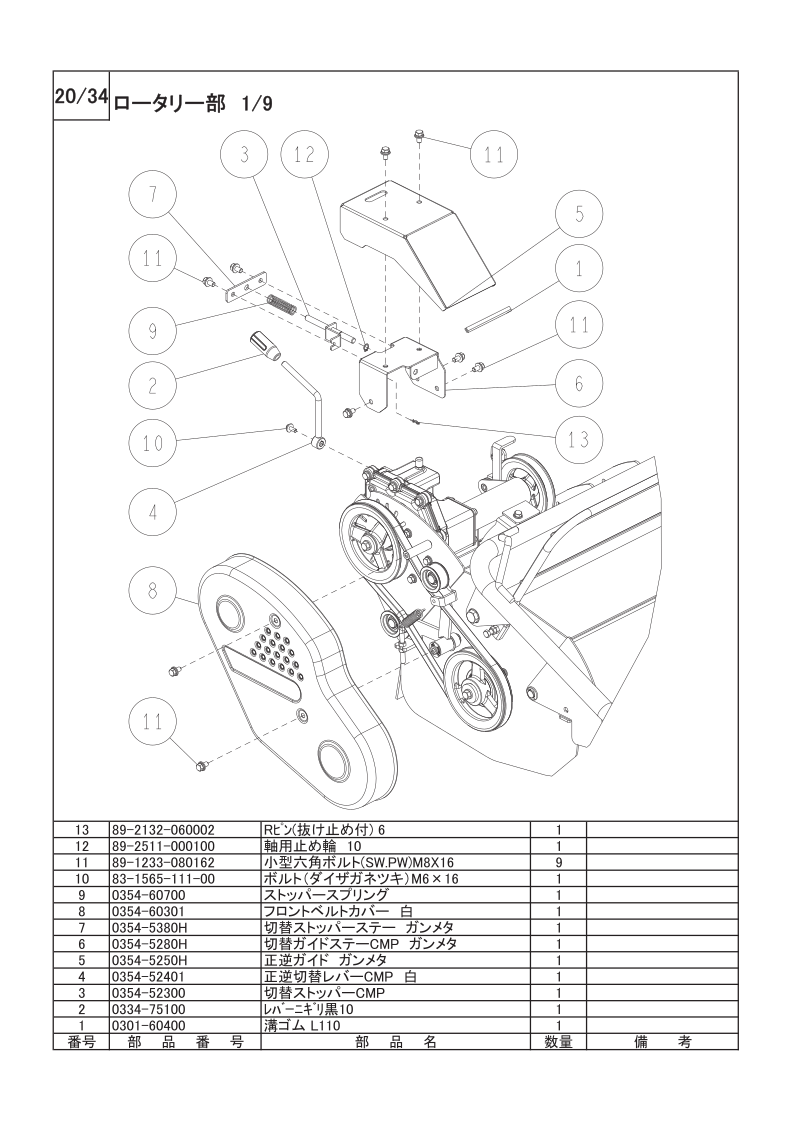 20/34 ロータリー部 1/9

3 12 11 7 5 11 1 9 11 2 6 10 13 4 8 11

| 13 | 89-2132-060002 | Rピン(抜け止め付) 6 | 1 | |
|---|---|---|---|---|
| 12 | 89-2511-000100 | 軸用止め輪 10 | 1 | |
| 11 | 89-1233-080162 | 小型六角ボルト(SW.PW)M8X16 | 9 | |
| 10 | 83-1565-111-00 | ボルト(ダイザガネツキ)M6×16 | 1 | |
| 9 | 0354-60700 | ストッパースプリング | 1 | |
| 8 | 0354-60301 | フロントベルトカバー 白 | 1 | |
| 7 | 0354-5380H | 切替ストッパーステー ガンメタ | 1 | |
| 6 | 0354-5280H | 切替ガイドステーCMP ガンメタ | 1 | |
| 5 | 0354-5250H | 正逆ガイド ガンメタ | 1 | |
| 4 | 0354-52401 | 正逆切替レバーCMP 白 | 1 | |
| 3 | 0354-52300 | 切替ストッパーCMP | 1 | |
| 2 | 0334-75100 | ﾚﾊﾞｰﾆｷﾞﾘ黒10 | 1 | |
| 1 | 0301-60400 | 溝ゴム L110 | 1 | |
| 番号 | 部 品 番 号 | 部 品 名 | 数量 | 備 考 |