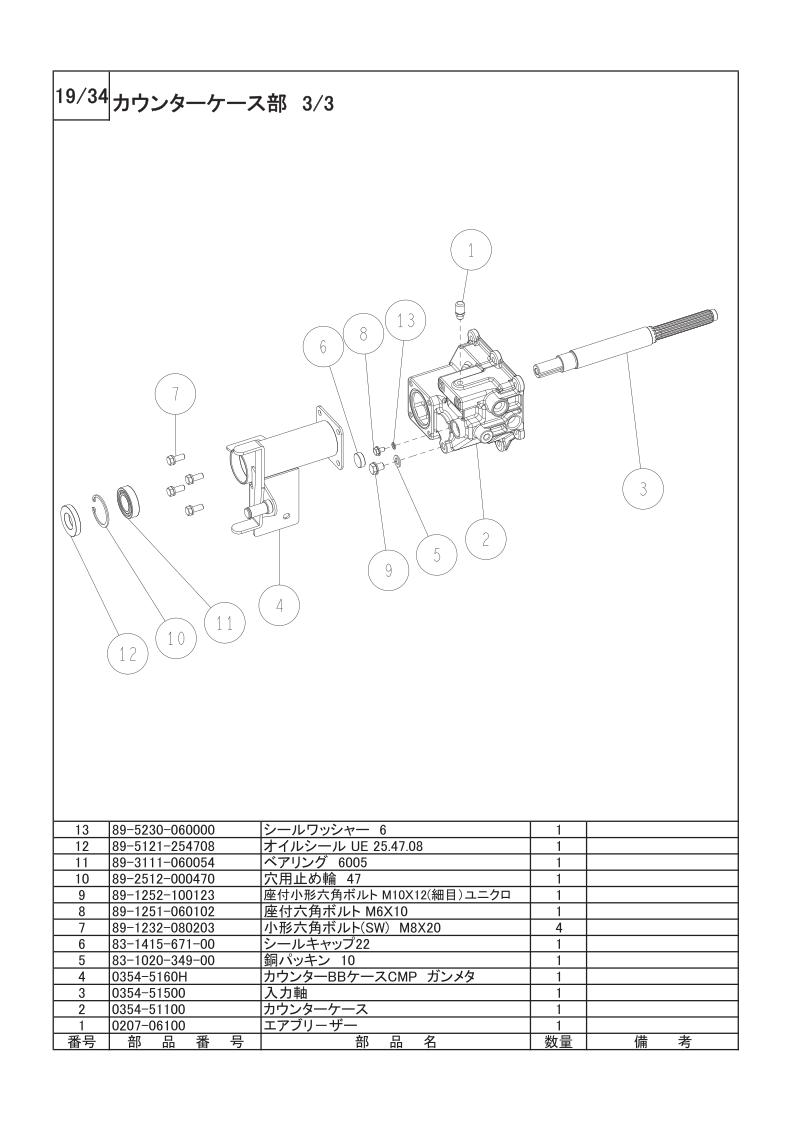 19/34 カウンターケース部 3/3

1
13
8
6
7
3
2
5
9
4
11
10
12

| 13 | 89-5230-060000 | シールワッシャー 6 | 1 | |
|---|---|---|---|---|
| 12 | 89-5121-254708 | オイルシール UE 25.47.08 | 1 | |
| 11 | 89-3111-060054 | ベアリング 6005 | 1 | |
| 10 | 89-2512-000470 | 穴用止め輪 47 | 1 | |
| 9 | 89-1252-100123 | 座付小形六角ボルト M10X12(細目)ユニクロ | 1 | |
| 8 | 89-1251-060102 | 座付六角ボルト M6X10 | 1 | |
| 7 | 89-1232-080203 | 小形六角ボルト(SW) M8X20 | 4 | |
| 6 | 83-1415-671-00 | シールキャップ22 | 1 | |
| 5 | 83-1020-349-00 | 銅パッキン 10 | 1 | |
| 4 | 0354-5160H | カウンターBBケースCMP ガンメタ | 1 | |
| 3 | 0354-51500 | 入力軸 | 1 | |
| 2 | 0354-51100 | カウンターケース | 1 | |
| 1 | 0207-06100 | エアブリーザー | 1 | |
| 番号 | 部 品 番 号 | 部 品 名 | 数量 | 備 考 |