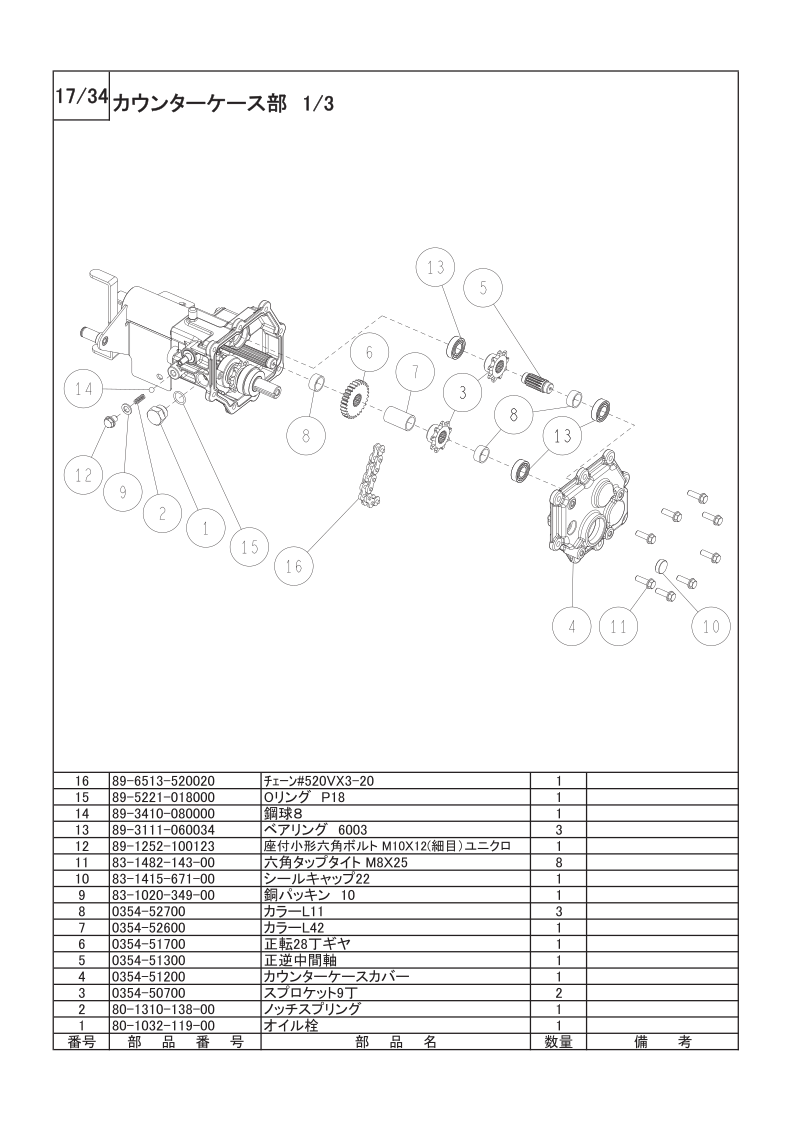 17/34 カウンターケース部 1/3

13
5
6
7
3
8
13
14
8
12
9
2
1
15
16
4
11
10

| 16 | 89-6513-520020 | チェーン#520VX3-20 | 1 | |
|---|---|---|---|---|
| 15 | 89-5221-018000 | Oリング P18 | 1 | |
| 14 | 89-3410-080000 | 鋼球8 | 1 | |
| 13 | 89-3111-060034 | ベアリング 6003 | 3 | |
| 12 | 89-1252-100123 | 座付小形六角ボルト M10X12(細目)ユニクロ | 1 | |
| 11 | 83-1482-143-00 | 六角タップタイト M8X25 | 8 | |
| 10 | 83-1415-671-00 | シールキャップ22 | 1 | |
| 9 | 83-1020-349-00 | 銅パッキン 10 | 1 | |
| 8 | 0354-52700 | カラーL11 | 3 | |
| 7 | 0354-52600 | カラーL42 | 1 | |
| 6 | 0354-51700 | 正転28丁ギヤ | 1 | |
| 5 | 0354-51300 | 正逆中間軸 | 1 | |
| 4 | 0354-51200 | カウンターケースカバー | 1 | |
| 3 | 0354-50700 | スプロケット9丁 | 2 | |
| 2 | 80-1310-138-00 | ノッチスプリング | 1 | |
| 1 | 80-1032-119-00 | オイル栓 | 1 | |
| 番号 | 部 品 番 号 | 部 品 名 | 数量 | 備 考 |