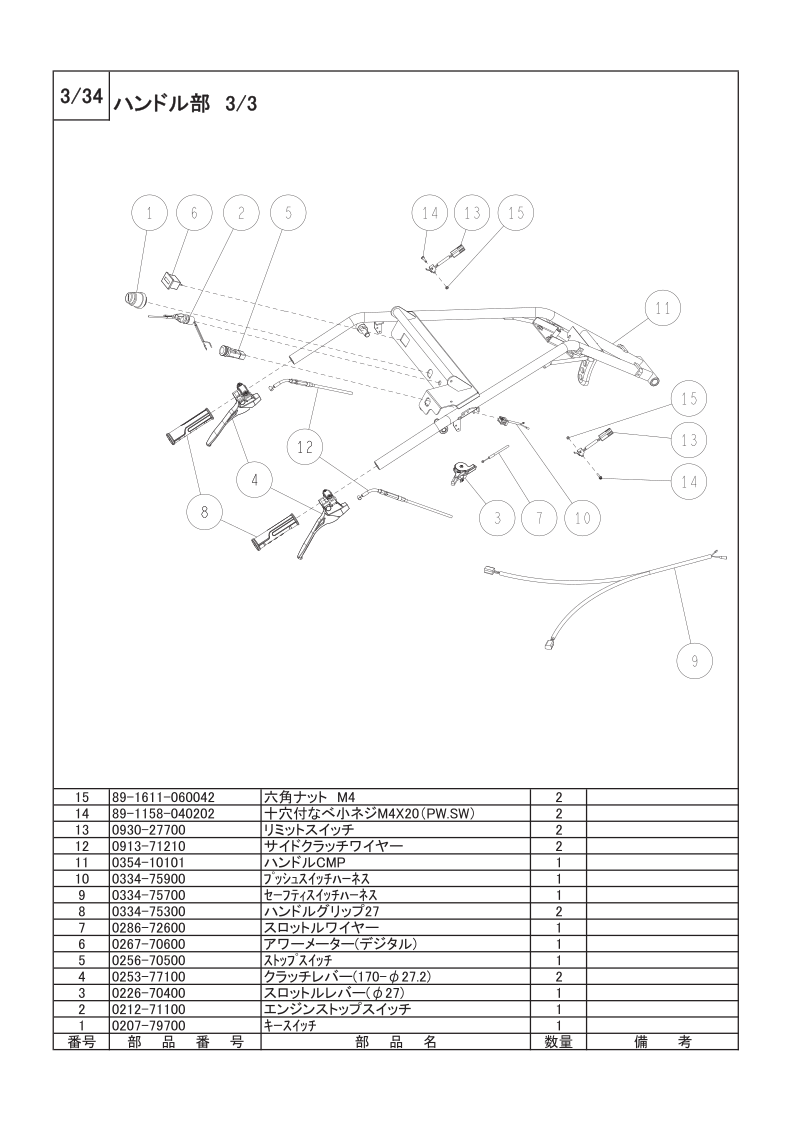 3/34 ハンドル部 3/3

1 6 2 5 14 13 15 11 15 13 14 12 4 8 3 7 10 9

| 15 | 89-1611-060042 | 六角ナット M4 | 2 | |
|---|---|---|---|---|
| 14 | 89-1158-040202 | 十穴付なべ小ネジM4X20(PW.SW) | 2 | |
| 13 | 0930-27700 | リミットスイッチ | 2 | |
| 12 | 0913-71210 | サイドクラッチワイヤー | 2 | |
| 11 | 0354-10101 | ハンドルCMP | 1 | |
| 10 | 0334-75900 | プッシュスイッチハーネス | 1 | |
| 9 | 0334-75700 | セーフティスイッチハーネス | 1 | |
| 8 | 0334-75300 | ハンドルグリップ27 | 2 | |
| 7 | 0286-72600 | スロットルワイヤー | 1 | |
| 6 | 0267-70600 | アワーメーター(デジタル) | 1 | |
| 5 | 0256-70500 | ストップスイッチ | 1 | |
| 4 | 0253-77100 | クラッチレバー(170-φ27.2) | 2 | |
| 3 | 0226-70400 | スロットルレバー(φ27) | 1 | |
| 2 | 0212-71100 | エンジンストップスイッチ | 1 | |
| 1 | 0207-79700 | キースイッチ | 1 | |
| 番号 | 部 品 番 号 | 部 品 名 | 数量 | 備 考 |