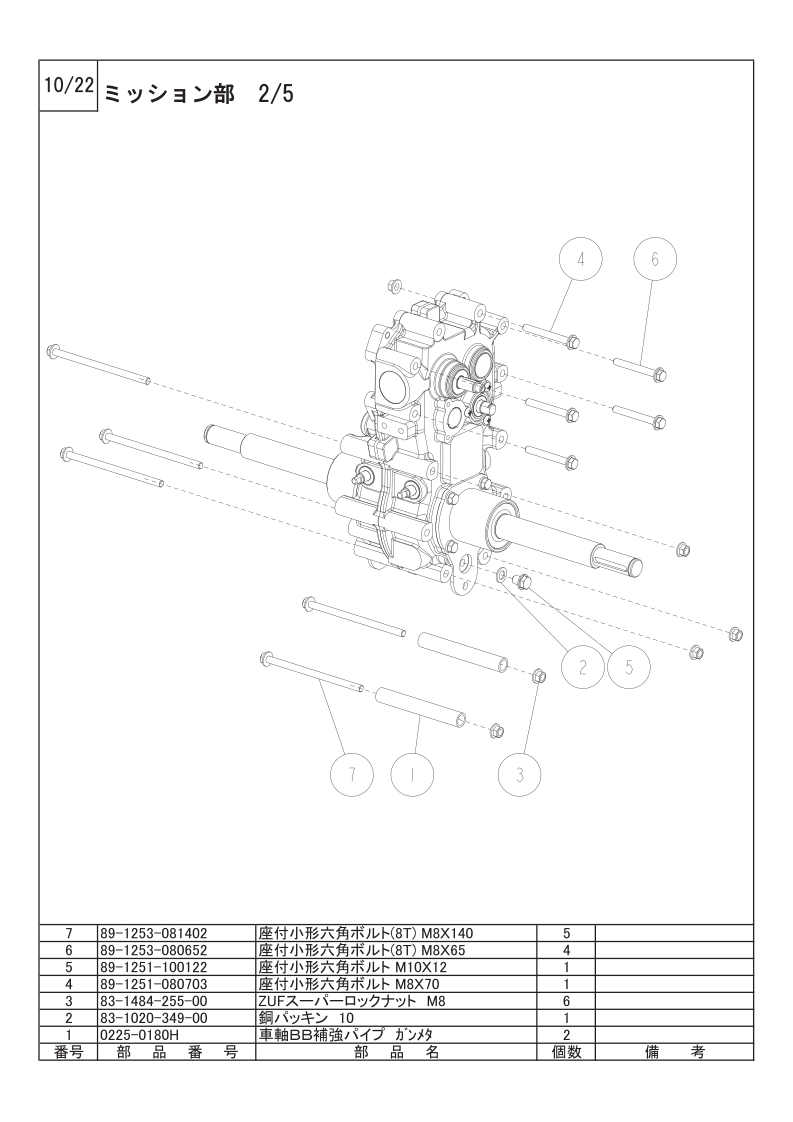 10/22 ミッション部 2/5

4
6
2
5
7
1
3

| 7 | 89-1253-081402 | 座付小形六角ボルト(8T) M8X140 | 5 | |
|---|---|---|---|---|
| 6 | 89-1253-080652 | 座付小形六角ボルト(8T) M8X65 | 4 | |
| 5 | 89-1251-100122 | 座付小形六角ボルト M10X12 | 1 | |
| 4 | 89-1251-080703 | 座付小形六角ボルト M8X70 | 1 | |
| 3 | 83-1484-255-00 | ZUFスーパーロックナット M8 | 6 | |
| 2 | 83-1020-349-00 | 銅パッキン 10 | 1 | |
| 1 | 0225-0180H | 車軸BB補強パイプ ガンメタ | 2 | |
| 番号 | 部 品 番 号 | 部 品 名 | 個数 | 備 考 |