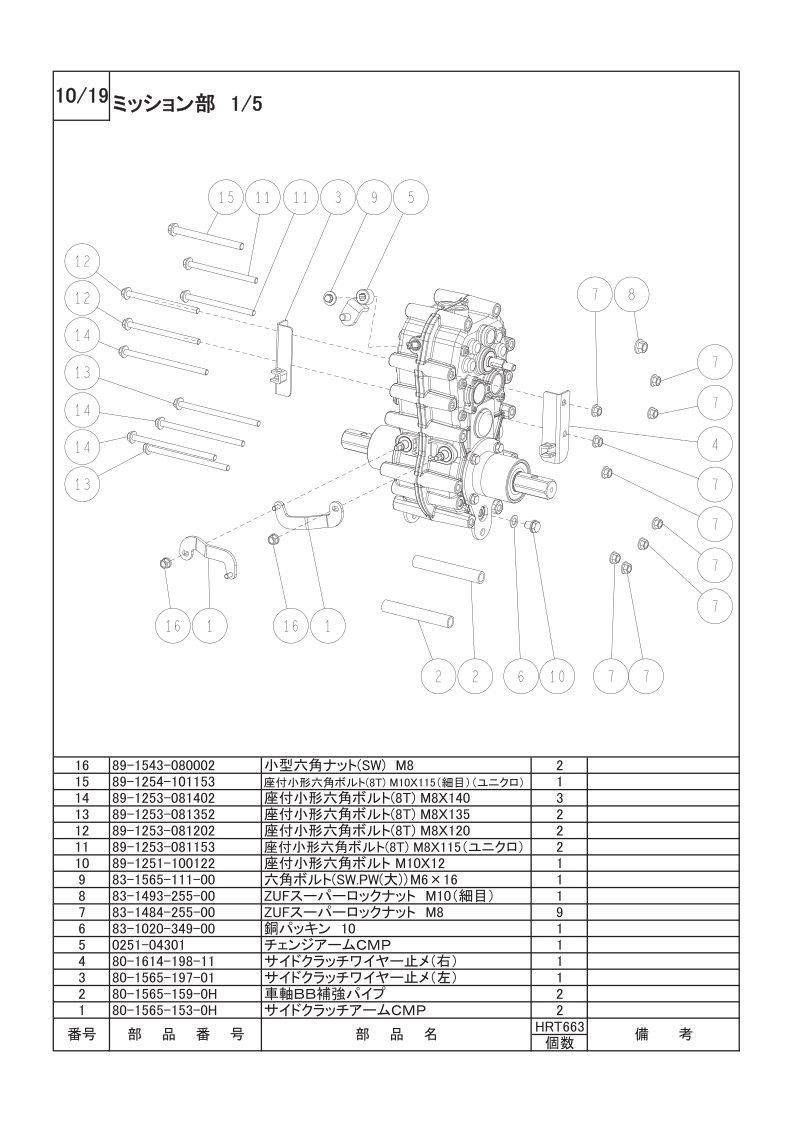 10/19 ミッション部 1/5

15 11 11 3 9 5
12
12
14
13
14
14
13
7 8
7
7
4
7
7
7
7
16 1 16 1
2 2 6 10 7 7

| 16 | 89-1543-080002 | 小型六角ナット(SW) M8 | 2 | |
|---|---|---|---|---|
| 15 | 89-1254-101153 | 座付小形六角ボルト(8T) M10X115(細目)(ユニクロ) | 1 | |
| 14 | 89-1253-081402 | 座付小形六角ボルト(8T) M8X140 | 3 | |
| 13 | 89-1253-081352 | 座付小形六角ボルト(8T) M8X135 | 2 | |
| 12 | 89-1253-081202 | 座付小形六角ボルト(8T) M8X120 | 2 | |
| 11 | 89-1253-081153 | 座付小形六角ボルト(8T) M8X115(ユニクロ) | 2 | |
| 10 | 89-1251-100122 | 座付小形六角ボルト M10X12 | 1 | |
| 9 | 83-1565-111-00 | 六角ボルト(SW.PW(大))M6×16 | 1 | |
| 8 | 83-1493-255-00 | ZUFスーパーロックナット M10(細目) | 1 | |
| 7 | 83-1484-255-00 | ZUFスーパーロックナット M8 | 9 | |
| 6 | 83-1020-349-00 | 銅パッキン 10 | 1 | |
| 5 | 0251-04301 | チェンジアームCMP | 1 | |
| 4 | 80-1614-198-11 | サイドクラッチワイヤー止メ(右) | 1 | |
| 3 | 80-1565-197-01 | サイドクラッチワイヤー止メ(左) | 1 | |
| 2 | 80-1565-159-0H | 車軸BB補強パイプ | 2 | |
| 1 | 80-1565-153-0H | サイドクラッチアームCMP | 2 | |
| 番号 | 部 品 番 号 | 部 品 名 | HRT663 個数 | 備 考 |