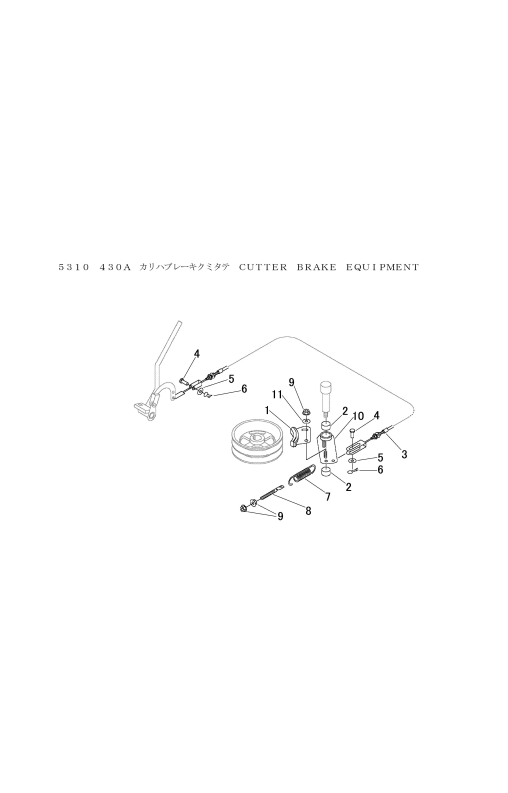 5310 430A カリハブレーキクミタテ CUTTER BRAKE EQUIPMENT

4
5
6
9
11
1
2
10
4
3
5
6
2
7
8
9