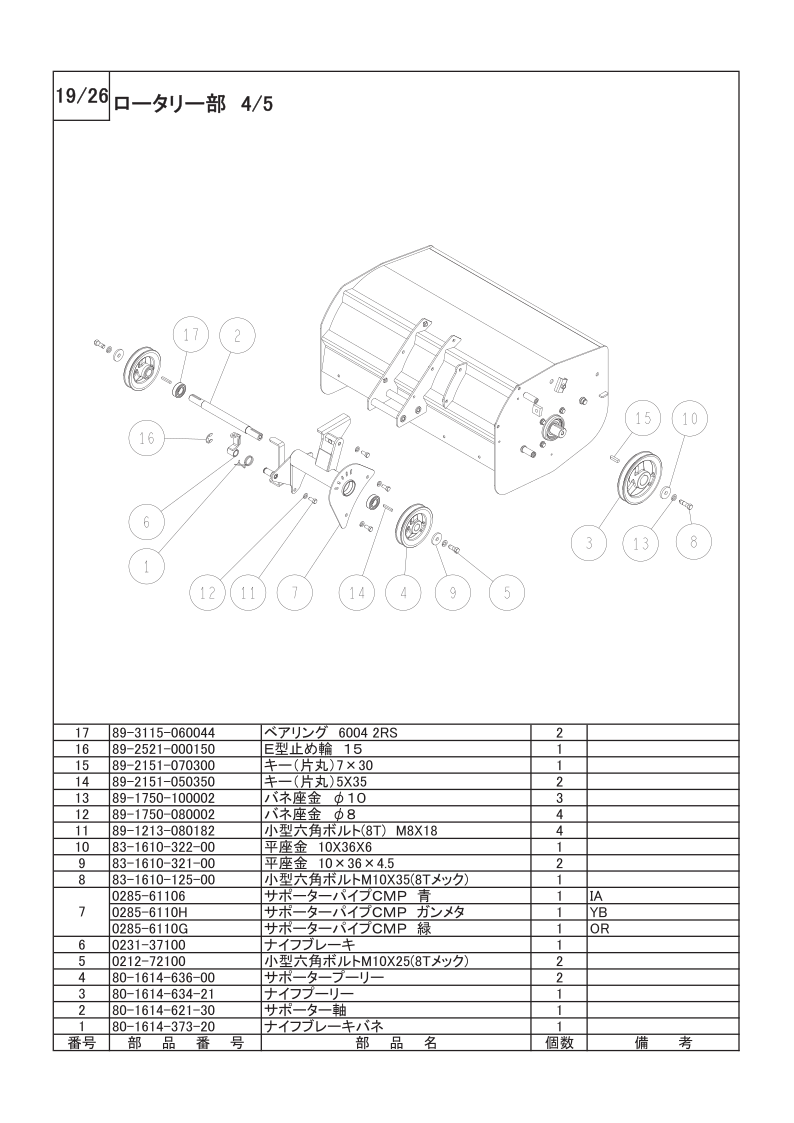 19/26 ロータリー部 4/5

17
2
16
6
1
12
11
7
14
4
9
5
15
10
3
13
8

| 17 | 89-3115-060044 | ベアリング 6004 2RS | 2 | |
|---|---|---|---|---|
| 16 | 89-2521-000150 | E型止め輪 15 | 1 | |
| 15 | 89-2151-070300 | キー(片丸)7×30 | 1 | |
| 14 | 89-2151-050350 | キー(片丸)5X35 | 2 | |
| 13 | 89-1750-100002 | バネ座金 φ10 | 3 | |
| 12 | 89-1750-080002 | バネ座金 φ8 | 4 | |
| 11 | 89-1213-080182 | 小型六角ボルト(8T) M8X18 | 4 | |
| 10 | 83-1610-322-00 | 平座金 10X36X6 | 1 | |
| 9 | 83-1610-321-00 | 平座金 10×36×4.5 | 2 | |
| 8 | 83-1610-125-00 | 小型六角ボルトM10X35(8Tメック) | 1 | |
| 7 | 0285-61106 | サポーターパイプCMP 青 | 1 | IA |
| | 0285-6110H | サポーターパイプCMP ガンメタ | 1 | YB |
| | 0285-6110G | サポーターパイプCMP 緑 | 1 | OR |
| 6 | 0231-37100 | ナイフブレーキ | 1 | |
| 5 | 0212-72100 | 小型六角ボルトM10X25(8Tメック) | 2 | |
| 4 | 80-1614-636-00 | サポータープーリー | 2 | |
| 3 | 80-1614-634-21 | ナイフプーリー | 1 | |
| 2 | 80-1614-621-30 | サポーター軸 | 1 | |
| 1 | 80-1614-373-20 | ナイフブレーキバネ | 1 | |
| 番号 | 部 品 番 号 | 部 品 名 | 個数 | 備 考 |