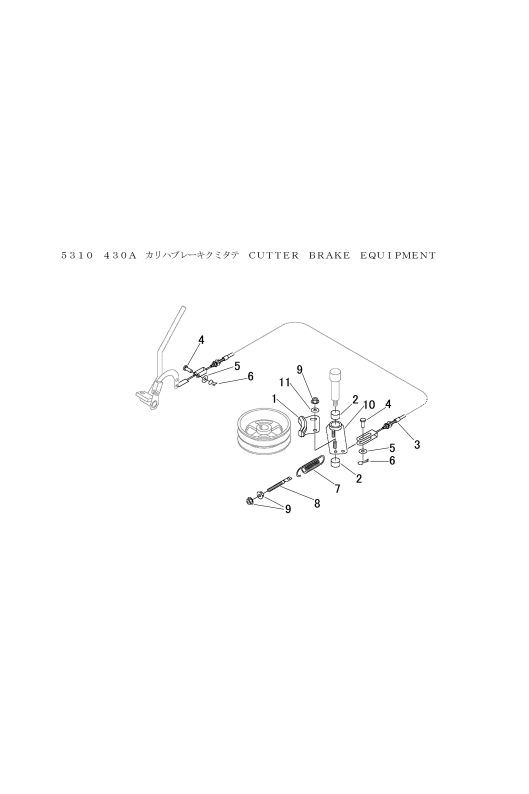 5310 430A カリハブレーキクミタテ CUTTER BRAKE EQUIPMENT

4
5
6
9
11
1
2
10
4
3
5
6
2
7
8
9