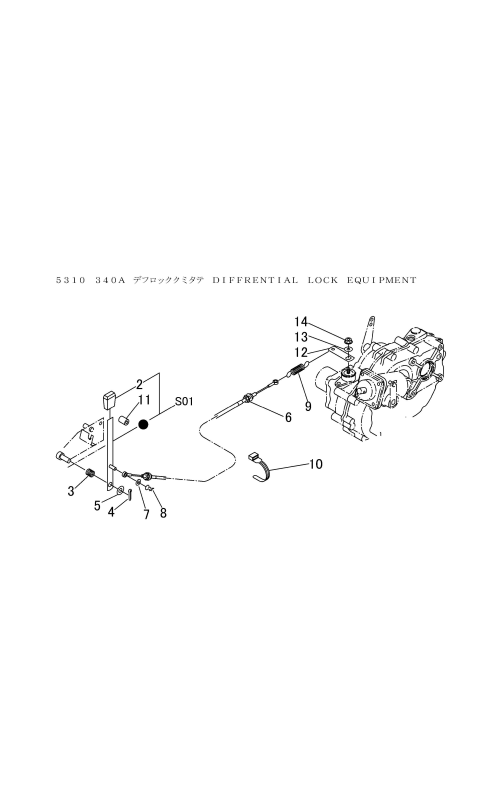 5310 340A デフロッククミタテ DIFFRENTIAL LOCK EQUIPMENT

14
13
12
2
11
S01
9
6
10
3
5
4
7
8