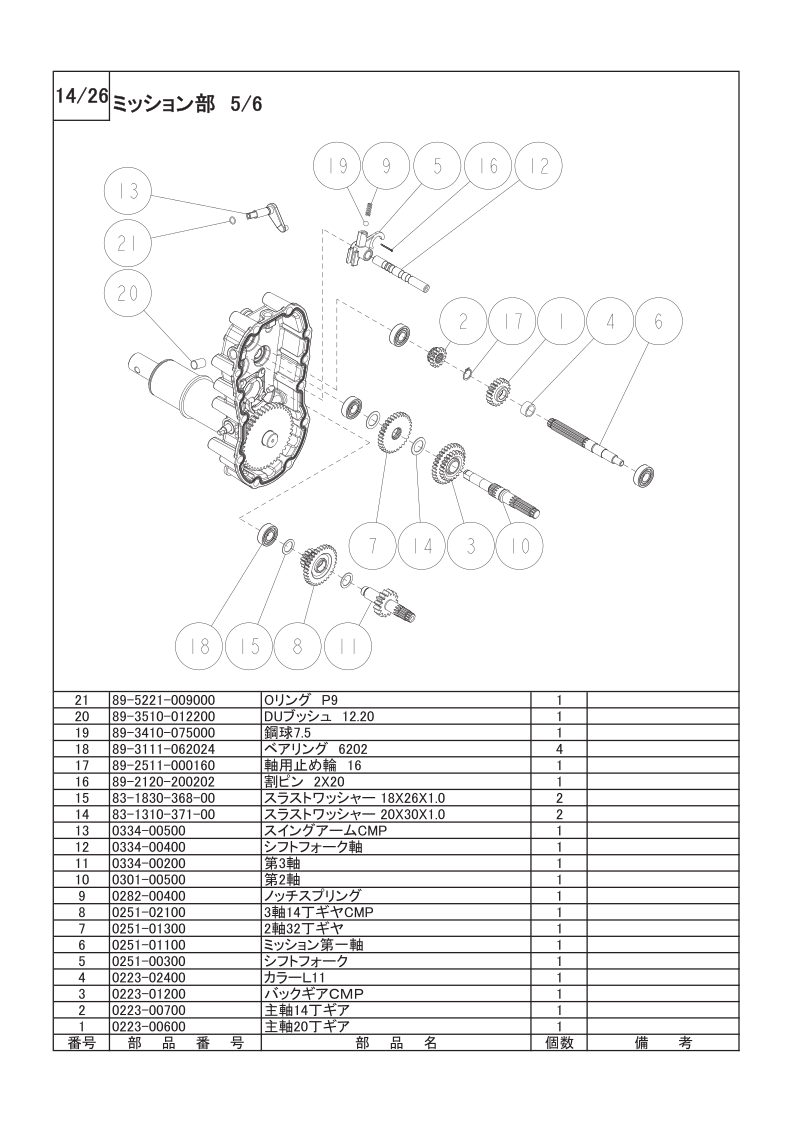 14/26 ミッション部 5/6

19 9 5 16 12
13
21
20
2 17 1 4 6
7 14 3 10
18 15 8 11

| 21 | 89-5221-009000 | Oリング P9 | 1 | |
|---|---|---|---|---|
| 20 | 89-3510-012200 | DUブッシュ 12.20 | 1 | |
| 19 | 89-3410-075000 | 鋼球7.5 | 1 | |
| 18 | 89-3111-062024 | ベアリング 6202 | 4 | |
| 17 | 89-2511-000160 | 軸用止め輪 16 | 1 | |
| 16 | 89-2120-200202 | 割ピン 2X20 | 1 | |
| 15 | 83-1830-368-00 | スラストワッシャー 18X26X1.0 | 2 | |
| 14 | 83-1310-371-00 | スラストワッシャー 20X30X1.0 | 2 | |
| 13 | 0334-00500 | スイングアームCMP | 1 | |
| 12 | 0334-00400 | シフトフォーク軸 | 1 | |
| 11 | 0334-00200 | 第3軸 | 1 | |
| 10 | 0301-00500 | 第2軸 | 1 | |
| 9 | 0282-00400 | ノッチスプリング | 1 | |
| 8 | 0251-02100 | 3軸14丁ギヤCMP | 1 | |
| 7 | 0251-01300 | 2軸32丁ギヤ | 1 | |
| 6 | 0251-01100 | ミッション第一軸 | 1 | |
| 5 | 0251-00300 | シフトフォーク | 1 | |
| 4 | 0223-02400 | カラーL11 | 1 | |
| 3 | 0223-01200 | バックギアCMP | 1 | |
| 2 | 0223-00700 | 主軸14丁ギア | 1 | |
| 1 | 0223-00600 | 主軸20丁ギア | 1 | |
| 番号 | 部 品 番 号 | 部 品 名 | 個数 | 備 考 |