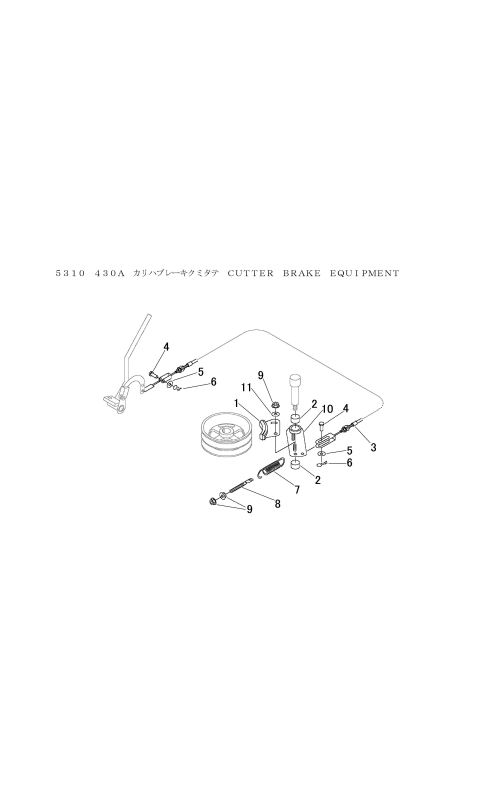 5310 430A カリハブレーキクミタテ CUTTER BRAKE EQUIPMENT

4
5
6
9
11
1
2
10
4
3
5
6
2
7
8
9