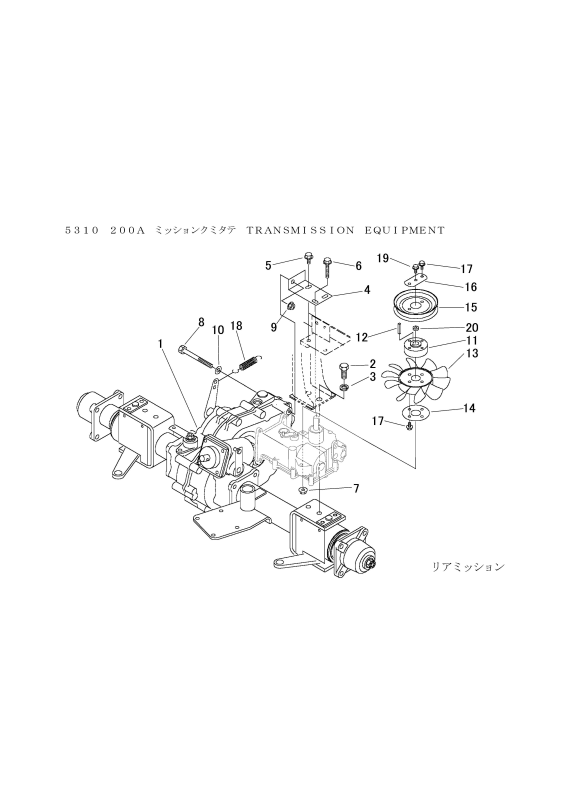 5310 200A ミッションクミタテ TRANSMISSION EQUIPMENT

5
6
19
17
16
4
15
9
8
10
18
12
20
11
1
13
2
3
14
17
7

リアミッション