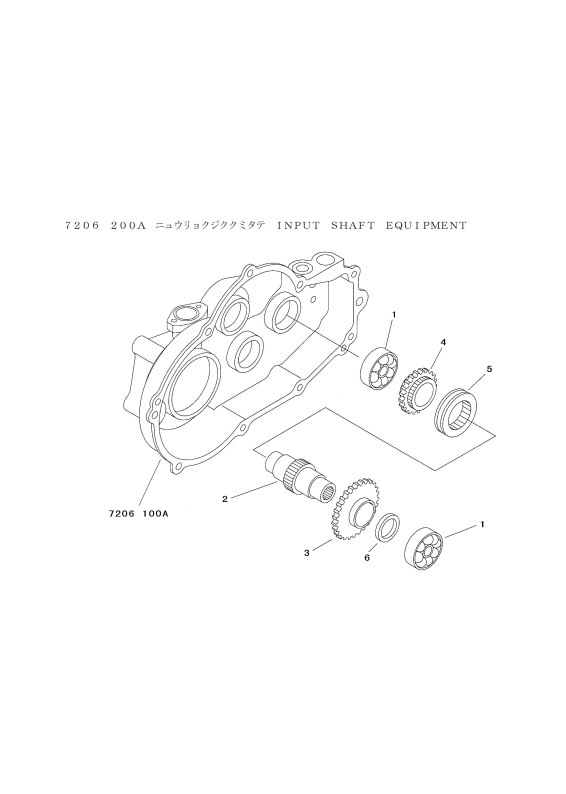 7206 200A ニュウリョクジククミタテ INPUT SHAFT EQUIPMENT

1

4

5

2

7206 100A

3

6

1