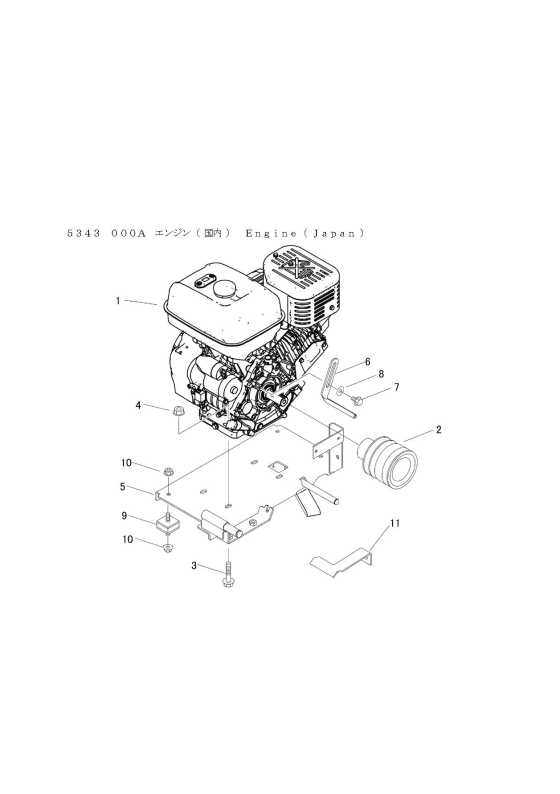 5343 000A エンジン（国内） Engine（Japan）

1
6
8
7
4
2
10
5
9
10
3
11