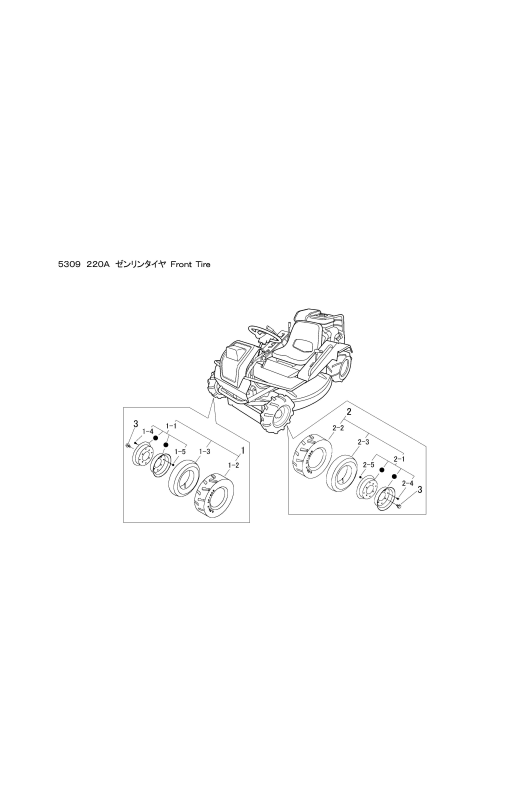 5309 220A ゼンリンタイヤ Front Tire

3
1-4
1-1
1-5
1-3
1
1-2

2
2-2
2-3
2-5
2-1
2-4
3