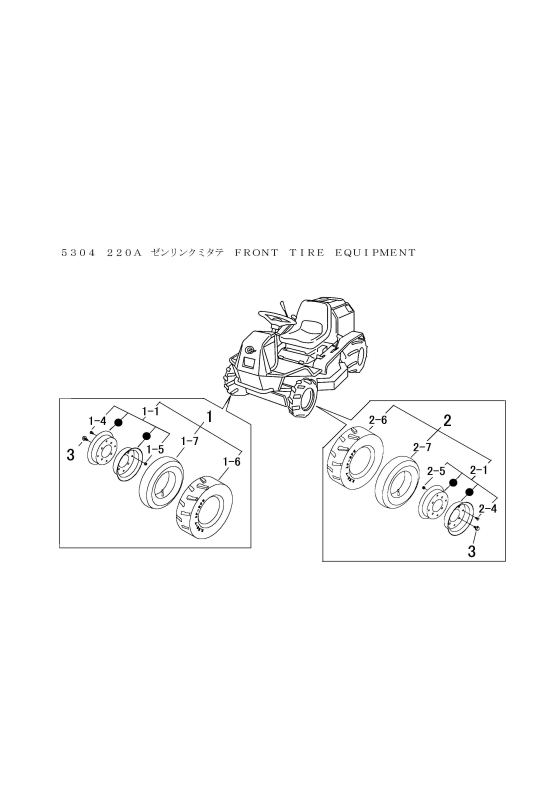 5304 220A ゼンリンクミタテ FRONT TIRE EQUIPMENT

1-4
1-1
1
3
1-5
1-7
1-6

2-6
2
2-7
2-5
2-1
2-4
3