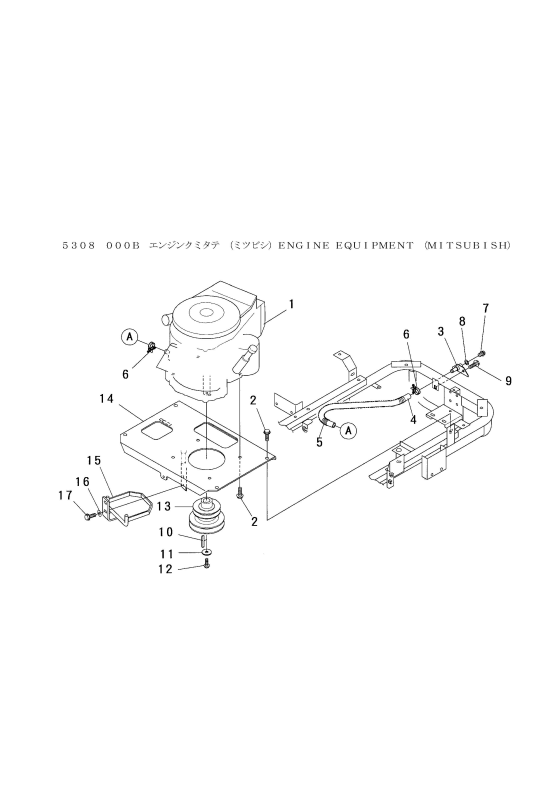 5308 000B エンジンクミタテ (ミツビシ) ENGINE EQUIPMENT (MITSUBISH)

1
A
6
7
8
3
6
9
14
2
4
5
A
15
16
17
13
2
10
11
12