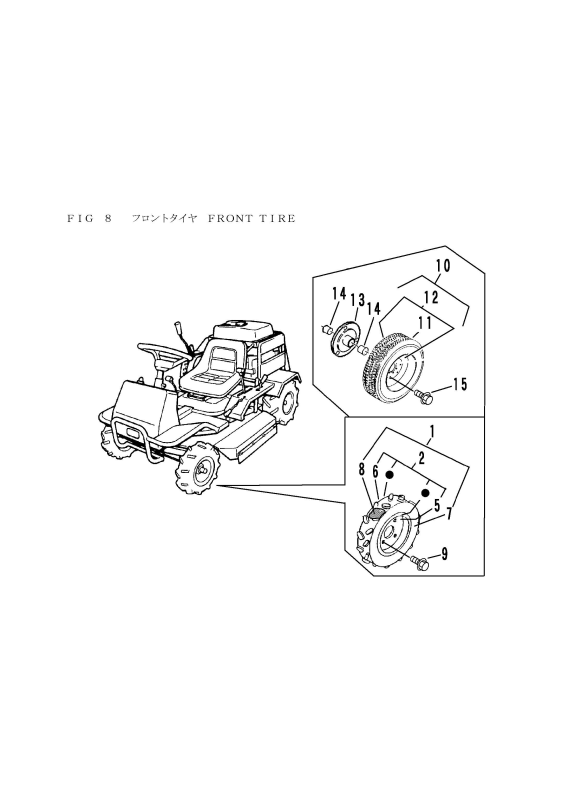 FIG 8 フロントタイヤ FRONT TIRE

10
12
14
13
14
11
15

1
2
8
6
5
7
9