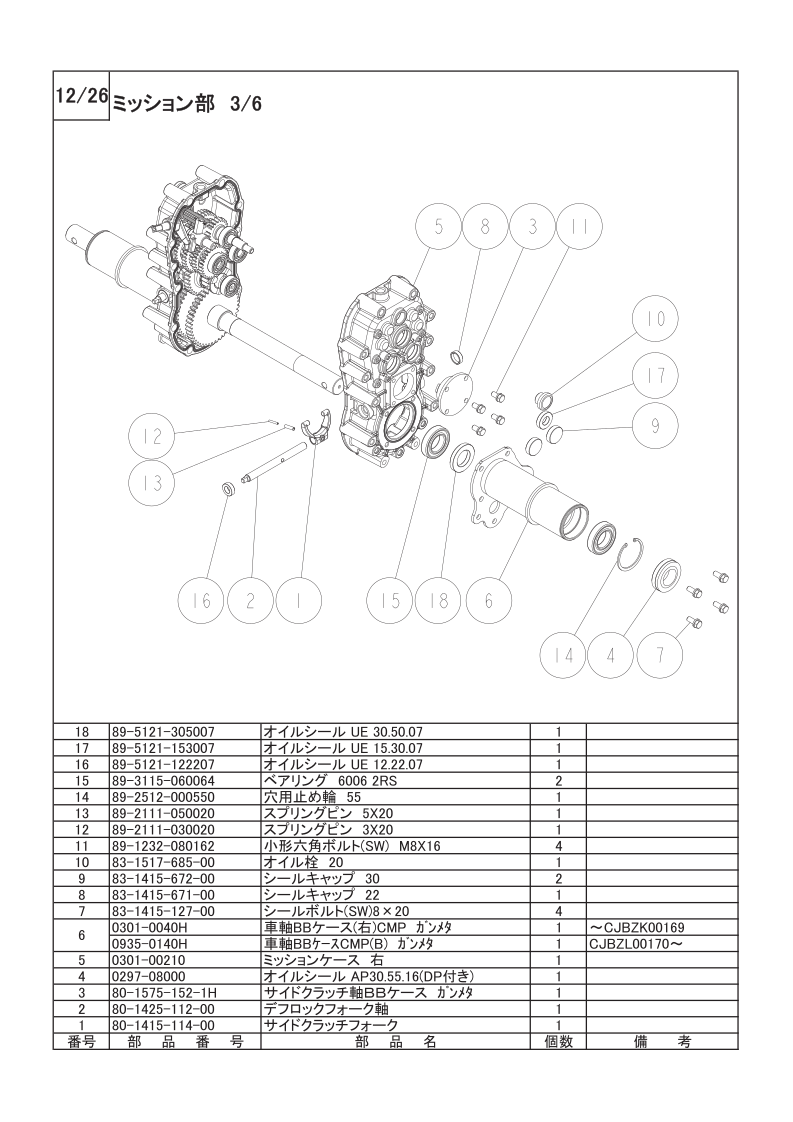 12/26 ミッション部 3/6

5 8 3 11 10 17 9 12 13 16 2 1 15 18 6 14 4 7

| 18 | 89-5121-305007 | オイルシール UE 30.50.07 | 1 | |
|---|---|---|---|---|
| 17 | 89-5121-153007 | オイルシール UE 15.30.07 | 1 | |
| 16 | 89-5121-122207 | オイルシール UE 12.22.07 | 1 | |
| 15 | 89-3115-060064 | ベアリング 6006 2RS | 2 | |
| 14 | 89-2512-000550 | 穴用止め輪 55 | 1 | |
| 13 | 89-2111-050020 | スプリングピン 5X20 | 1 | |
| 12 | 89-2111-030020 | スプリングピン 3X20 | 1 | |
| 11 | 89-1232-080162 | 小形六角ボルト(SW) M8X16 | 4 | |
| 10 | 83-1517-685-00 | オイル栓 20 | 1 | |
| 9 | 83-1415-672-00 | シールキャップ 30 | 2 | |
| 8 | 83-1415-671-00 | シールキャップ 22 | 1 | |
| 7 | 83-1415-127-00 | シールボルト(SW)8×20 | 4 | |
| 6 | 0301-0040H | 車軸BBケース(右)CMP ガンメタ | 1 | ～CJBZK00169 |
| | 0935-0140H | 車軸BBケースCMP(B) ガンメタ | 1 | CJBZL00170～ |
| 5 | 0301-00210 | ミッションケース 右 | 1 | |
| 4 | 0297-08000 | オイルシール AP30.55.16(DP付き) | 1 | |
| 3 | 80-1575-152-1H | サイドクラッチ軸BBケース ガンメタ | 1 | |
| 2 | 80-1425-112-00 | デフロックフォーク軸 | 1 | |
| 1 | 80-1415-114-00 | サイドクラッチフォーク | 1 | |
| 番号 | 部 品 番 号 | 部 品 名 | 個数 | 備 考 |