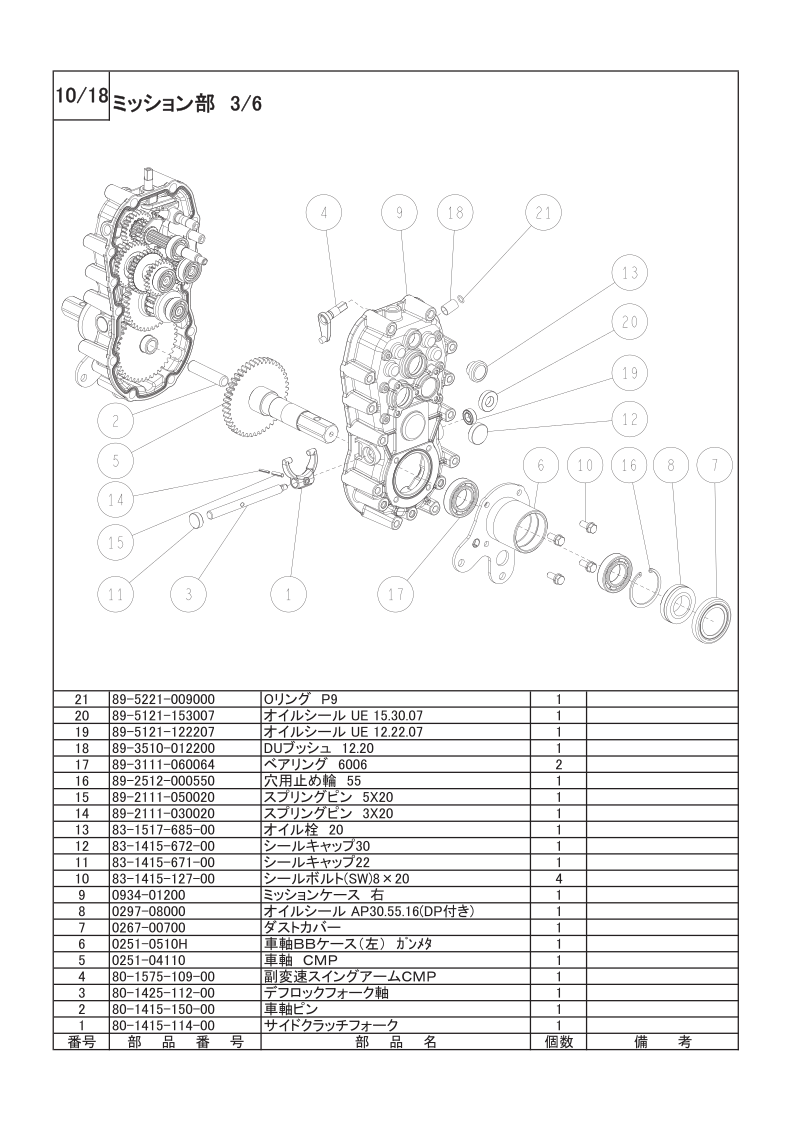 10/18 ミッション部 3/6

4 9 18 21 13 20 19 12 2 5 14 15 11 3 1 17 6 10 16 8 7

| 21 | 89-5221-009000 | Oリング P9 | 1 | |
|---|---|---|---|---|
| 20 | 89-5121-153007 | オイルシール UE 15.30.07 | 1 | |
| 19 | 89-5121-122207 | オイルシール UE 12.22.07 | 1 | |
| 18 | 89-3510-012200 | DUブッシュ 12.20 | 1 | |
| 17 | 89-3111-060064 | ベアリング 6006 | 2 | |
| 16 | 89-2512-000550 | 穴用止め輪 55 | 1 | |
| 15 | 89-2111-050020 | スプリングピン 5X20 | 1 | |
| 14 | 89-2111-030020 | スプリングピン 3X20 | 1 | |
| 13 | 83-1517-685-00 | オイル栓 20 | 1 | |
| 12 | 83-1415-672-00 | シールキャップ30 | 1 | |
| 11 | 83-1415-671-00 | シールキャップ22 | 1 | |
| 10 | 83-1415-127-00 | シールボルト(SW)8×20 | 4 | |
| 9 | 0934-01200 | ミッションケース 右 | 1 | |
| 8 | 0297-08000 | オイルシール AP30.55.16(DP付き) | 1 | |
| 7 | 0267-00700 | ダストカバー | 1 | |
| 6 | 0251-0510H | 車軸BBケース(左) ガンメタ | 1 | |
| 5 | 0251-04110 | 車軸 CMP | 1 | |
| 4 | 80-1575-109-00 | 副変速スイングアームCMP | 1 | |
| 3 | 80-1425-112-00 | デフロックフォーク軸 | 1 | |
| 2 | 80-1415-150-00 | 車軸ピン | 1 | |
| 1 | 80-1415-114-00 | サイドクラッチフォーク | 1 | |
| 番号 | 部 品 番 号 | 部 品 名 | 個数 | 備 考 |