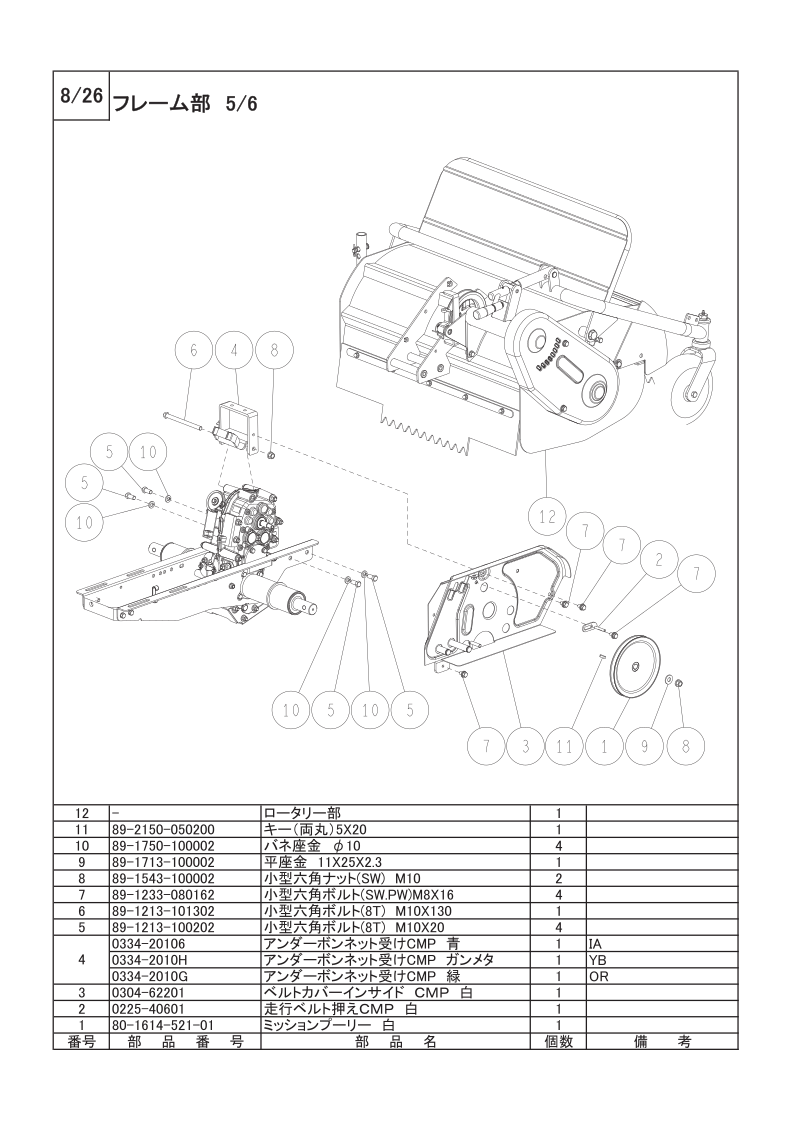 8/26 フレーム部 5/6

6 4 8
5 10
5
10
12
7
7
2
7
10 5 10 5
7 3 11 1 9 8

| 12 | - | ロータリー部 | 1 | |
|---|---|---|---|---|
| 11 | 89-2150-050200 | キー(両丸)5X20 | 1 | |
| 10 | 89-1750-100002 | バネ座金 φ10 | 4 | |
| 9 | 89-1713-100002 | 平座金 11X25X2.3 | 1 | |
| 8 | 89-1543-100002 | 小型六角ナット(SW) M10 | 2 | |
| 7 | 89-1233-080162 | 小型六角ボルト(SW.PW)M8X16 | 4 | |
| 6 | 89-1213-101302 | 小型六角ボルト(8T) M10X130 | 1 | |
| 5 | 89-1213-100202 | 小型六角ボルト(8T) M10X20 | 4 | |
| 4 | 0334-20106 | アンダーボンネット受けCMP 青 | 1 | IA |
| | 0334-2010H | アンダーボンネット受けCMP ガンメタ | 1 | YB |
| | 0334-2010G | アンダーボンネット受けCMP 緑 | 1 | OR |
| 3 | 0304-62201 | ベルトカバーインサイド CMP 白 | 1 | |
| 2 | 0225-40601 | 走行ベルト押えCMP 白 | 1 | |
| 1 | 80-1614-521-01 | ミッションプーリー 白 | 1 | |
| 番号 | 部 品 番 号 | 部 品 名 | 個数 | 備 考 |