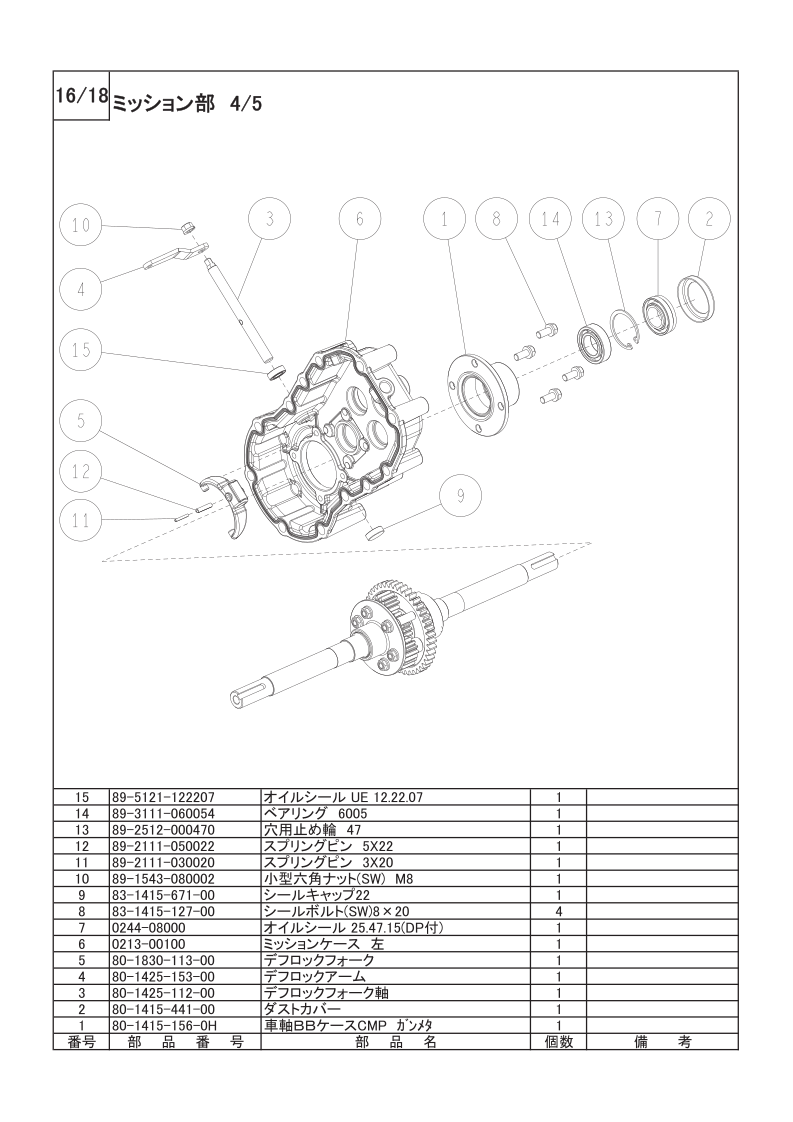 16/18 ミッション部 4/5

10
3
6
1
8
14
13
7
2
4
15
5
12
11
9

| 15 | 89-5121-122207 | オイルシール UE 12.22.07 | 1 | |
|---|---|---|---|---|
| 14 | 89-3111-060054 | ベアリング 6005 | 1 | |
| 13 | 89-2512-000470 | 穴用止め輪 47 | 1 | |
| 12 | 89-2111-050022 | スプリングピン 5X22 | 1 | |
| 11 | 89-2111-030020 | スプリングピン 3X20 | 1 | |
| 10 | 89-1543-080002 | 小型六角ナット(SW) M8 | 1 | |
| 9 | 83-1415-671-00 | シールキャップ22 | 1 | |
| 8 | 83-1415-127-00 | シールボルト(SW)8×20 | 4 | |
| 7 | 0244-08000 | オイルシール 25.47.15(DP付) | 1 | |
| 6 | 0213-00100 | ミッションケース 左 | 1 | |
| 5 | 80-1830-113-00 | デフロックフォーク | 1 | |
| 4 | 80-1425-153-00 | デフロックアーム | 1 | |
| 3 | 80-1425-112-00 | デフロックフォーク軸 | 1 | |
| 2 | 80-1415-441-00 | ダストカバー | 1 | |
| 1 | 80-1415-156-0H | 車軸BBケースCMP ガンメタ | 1 | |
| 番号 | 部 品 番 号 | 部 品 名 | 個数 | 備 考 |