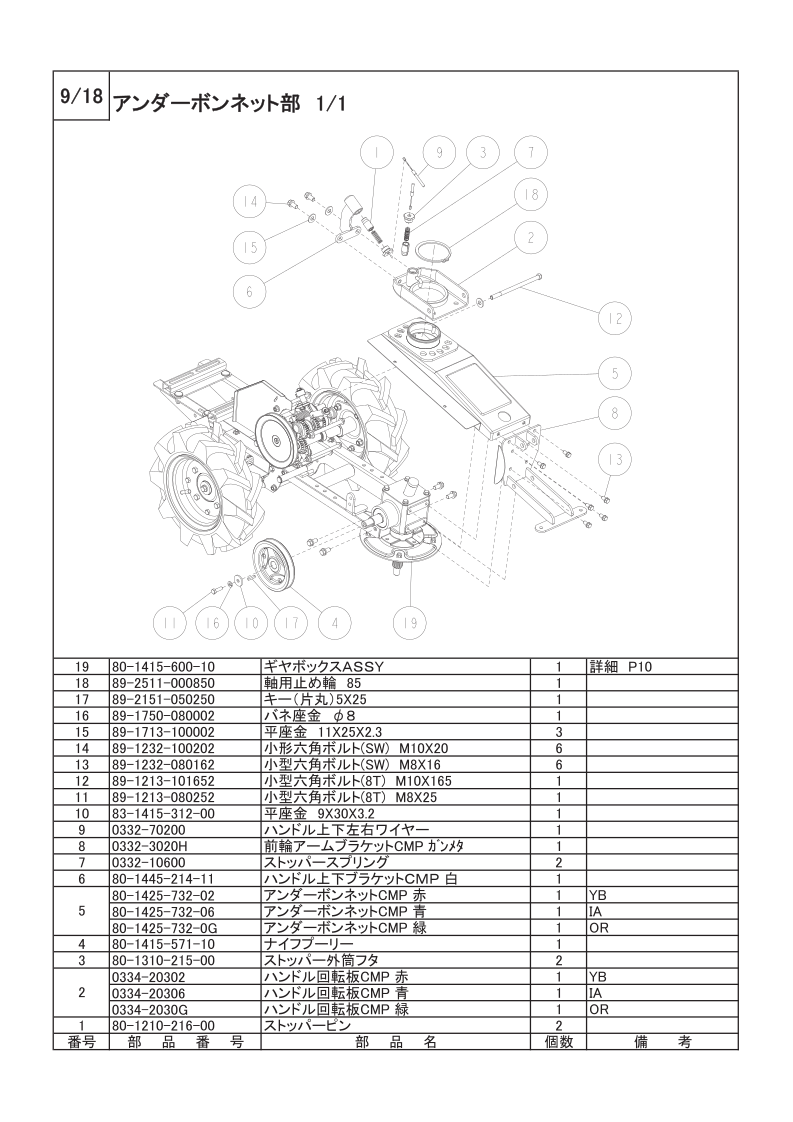 9/18 アンダーボンネット部 1/1

1 9 3 7 14 18 15 2 6 12 5 8 13 11 16 10 17 4 19

| 19 | 80-1415-600-10 | ギヤボックスASSY | 1 | 詳細 P10 |
|---|---|---|---|---|
| 18 | 89-2511-000850 | 軸用止め輪 85 | 1 | |
| 17 | 89-2151-050250 | キー(片丸)5X25 | 1 | |
| 16 | 89-1750-080002 | バネ座金 φ8 | 1 | |
| 15 | 89-1713-100002 | 平座金 11X25X2.3 | 3 | |
| 14 | 89-1232-100202 | 小形六角ボルト(SW) M10X20 | 6 | |
| 13 | 89-1232-080162 | 小型六角ボルト(SW) M8X16 | 6 | |
| 12 | 89-1213-101652 | 小型六角ボルト(8T) M10X165 | 1 | |
| 11 | 89-1213-080252 | 小型六角ボルト(8T) M8X25 | 1 | |
| 10 | 83-1415-312-00 | 平座金 9X30X3.2 | 1 | |
| 9 | 0332-70200 | ハンドル上下左右ワイヤー | 1 | |
| 8 | 0332-3020H | 前輪アームブラケットCMP ガンメタ | 1 | |
| 7 | 0332-10600 | ストッパースプリング | 2 | |
| 6 | 80-1445-214-11 | ハンドル上下ブラケットCMP 白 | 1 | |
| 5 | 80-1425-732-02 | アンダーボンネットCMP 赤 | 1 | YB |
| | 80-1425-732-06 | アンダーボンネットCMP 青 | 1 | IA |
| | 80-1425-732-0G | アンダーボンネットCMP 緑 | 1 | OR |
| 4 | 80-1415-571-10 | ナイフプーリー | 1 | |
| 3 | 80-1310-215-00 | ストッパー外筒フタ | 2 | |
| 2 | 0334-20302 | ハンドル回転板CMP 赤 | 1 | YB |
| | 0334-20306 | ハンドル回転板CMP 青 | 1 | IA |
| | 0334-2030G | ハンドル回転板CMP 緑 | 1 | OR |
| 1 | 80-1210-216-00 | ストッパーピン | 2 | |
| 番号 | 部 品 番 号 | 部 品 名 | 個数 | 備 考 |