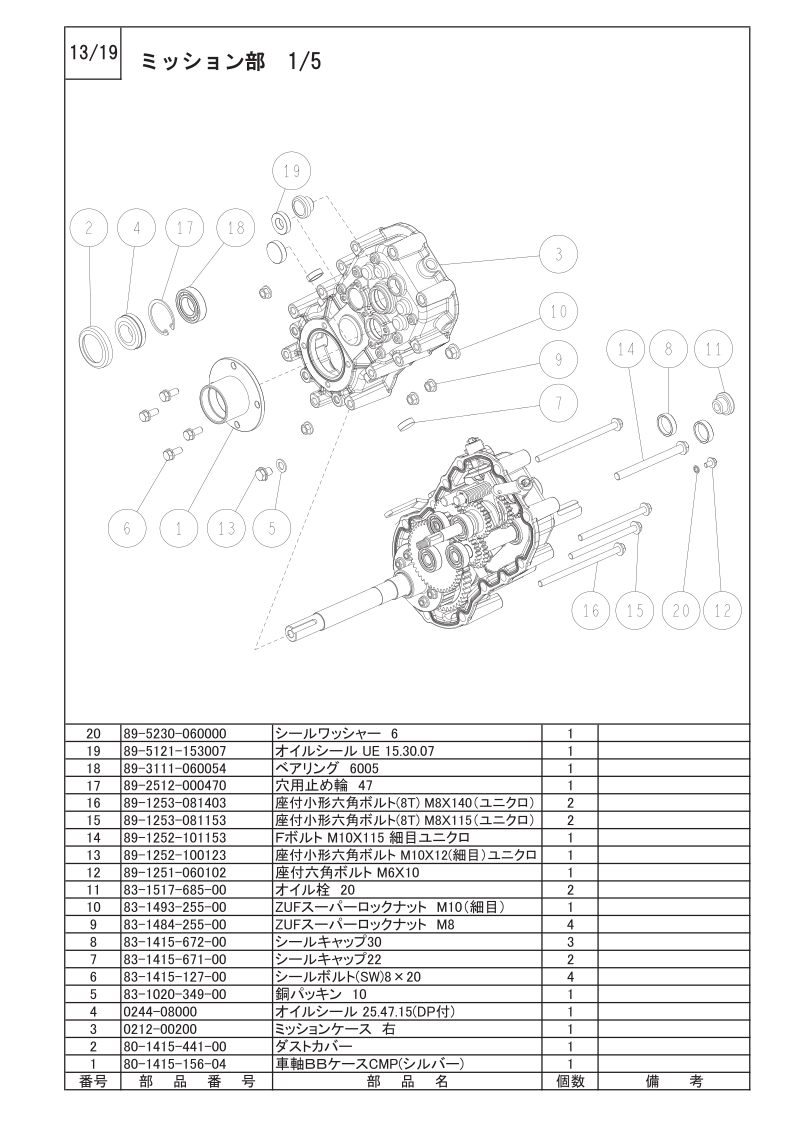 13/19 ミッション部 1/5

19

2 4 17 18

3

10

9

7

14 8 11

6 1 13 5

16 15 20 12

| 20 | 89-5230-060000 | シールワッシャー 6 | 1 | |
|---|---|---|---|---|
| 19 | 89-5121-153007 | オイルシール UE 15.30.07 | 1 | |
| 18 | 89-3111-060054 | ベアリング 6005 | 1 | |
| 17 | 89-2512-000470 | 穴用止め輪 47 | 1 | |
| 16 | 89-1253-081403 | 座付小形六角ボルト(8T) M8X140(ユニクロ) | 2 | |
| 15 | 89-1253-081153 | 座付小形六角ボルト(8T) M8X115(ユニクロ) | 2 | |
| 14 | 89-1252-101153 | Fボルト M10X115 細目ユニクロ | 1 | |
| 13 | 89-1252-100123 | 座付小形六角ボルト M10X12(細目)ユニクロ | 1 | |
| 12 | 89-1251-060102 | 座付六角ボルト M6X10 | 1 | |
| 11 | 83-1517-685-00 | オイル栓 20 | 2 | |
| 10 | 83-1493-255-00 | ZUFスーパーロックナット M10(細目) | 1 | |
| 9 | 83-1484-255-00 | ZUFスーパーロックナット M8 | 4 | |
| 8 | 83-1415-672-00 | シールキャップ30 | 3 | |
| 7 | 83-1415-671-00 | シールキャップ22 | 2 | |
| 6 | 83-1415-127-00 | シールボルト(SW)8×20 | 4 | |
| 5 | 83-1020-349-00 | 銅パッキン 10 | 1 | |
| 4 | 0244-08000 | オイルシール 25.47.15(DP付) | 1 | |
| 3 | 0212-00200 | ミッションケース 右 | 1 | |
| 2 | 80-1415-441-00 | ダストカバー | 1 | |
| 1 | 80-1415-156-04 | 車軸BBケースCMP(シルバー) | 1 | |
| 番号 | 部 品 番 号 | 部 品 名 | 個数 | 備 考 |