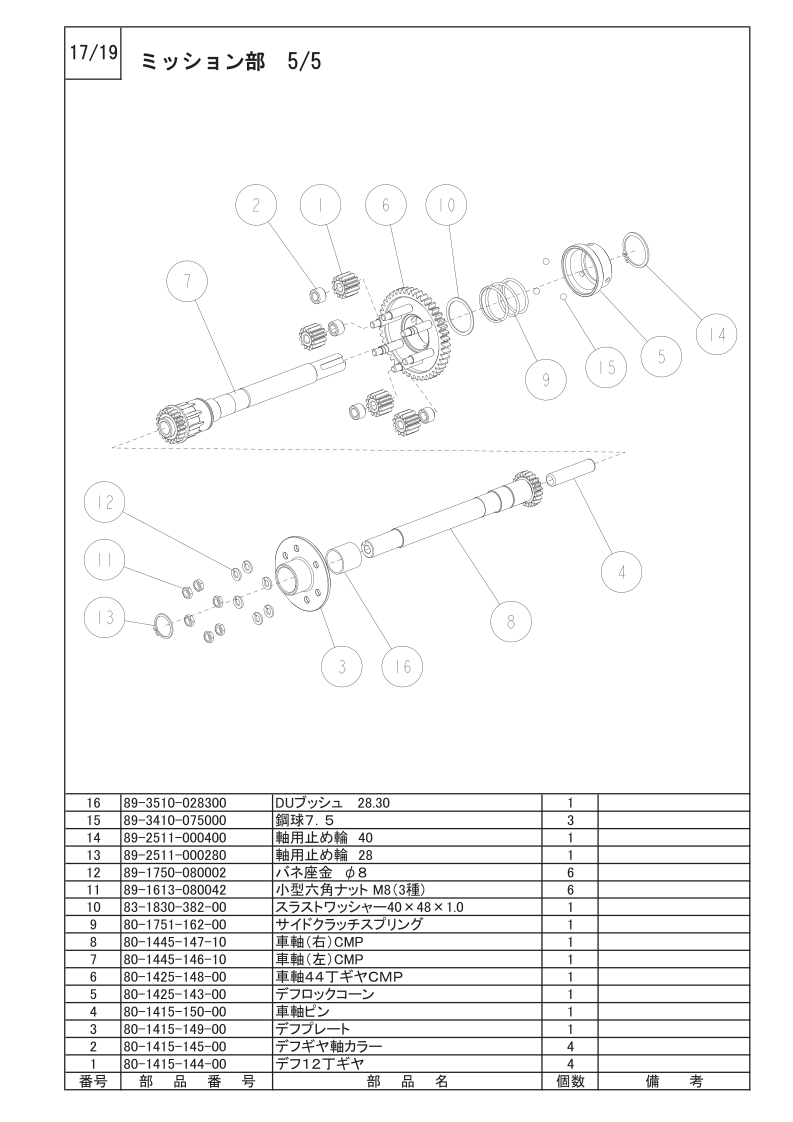 17/19 ミッション部 5/5

2
1
6
10
7
9
15
5
14
12
11
13
3
16
8
4

| 16 | 89-3510-028300 | DUブッシュ 28.30 | 1 | |
|---|---|---|---|---|
| 15 | 89-3410-075000 | 鋼球7.5 | 3 | |
| 14 | 89-2511-000400 | 軸用止め輪 40 | 1 | |
| 13 | 89-2511-000280 | 軸用止め輪 28 | 1 | |
| 12 | 89-1750-080002 | バネ座金 φ8 | 6 | |
| 11 | 89-1613-080042 | 小型六角ナット M8(3種) | 6 | |
| 10 | 83-1830-382-00 | スラストワッシャー40×48×1.0 | 1 | |
| 9 | 80-1751-162-00 | サイドクラッチスプリング | 1 | |
| 8 | 80-1445-147-10 | 車軸(右)CMP | 1 | |
| 7 | 80-1445-146-10 | 車軸(左)CMP | 1 | |
| 6 | 80-1425-148-00 | 車軸44丁ギヤCMP | 1 | |
| 5 | 80-1425-143-00 | デフロックコーン | 1 | |
| 4 | 80-1415-150-00 | 車軸ピン | 1 | |
| 3 | 80-1415-149-00 | デフプレート | 1 | |
| 2 | 80-1415-145-00 | デフギヤ軸カラー | 4 | |
| 1 | 80-1415-144-00 | デフ12丁ギヤ | 4 | |
| 番号 | 部 品 番 号 | 部 品 名 | 個数 | 備 考 |