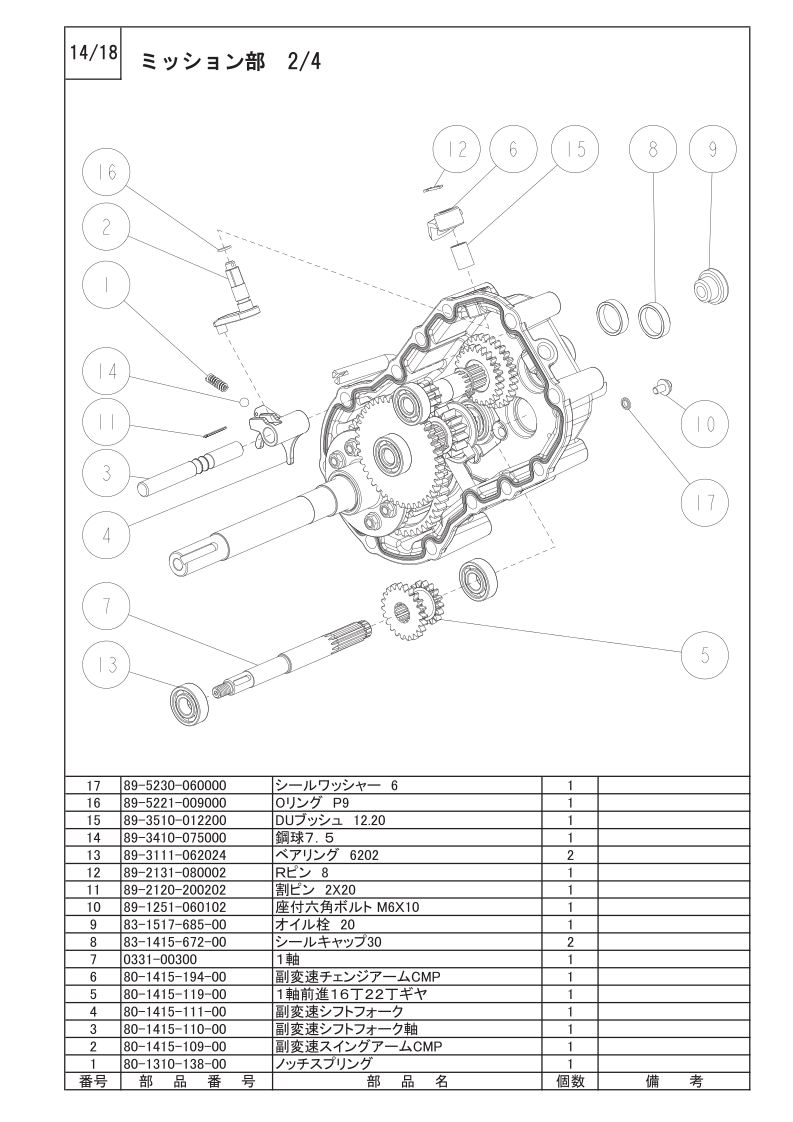 14/18 ミッション部 2/4

16
2
1
14
11
3
4
7
13
12
6
15
8
9
10
17
5

| 17 | 89-5230-060000 | シールワッシャー 6 | 1 | |
|---|---|---|---|---|
| 16 | 89-5221-009000 | Oリング P9 | 1 | |
| 15 | 89-3510-012200 | DUブッシュ 12.20 | 1 | |
| 14 | 89-3410-075000 | 鋼球7.5 | 1 | |
| 13 | 89-3111-062024 | ベアリング 6202 | 2 | |
| 12 | 89-2131-080002 | Rピン 8 | 1 | |
| 11 | 89-2120-200202 | 割ピン 2X20 | 1 | |
| 10 | 89-1251-060102 | 座付六角ボルト M6X10 | 1 | |
| 9 | 83-1517-685-00 | オイル栓 20 | 1 | |
| 8 | 83-1415-672-00 | シールキャップ30 | 2 | |
| 7 | 0331-00300 | 1軸 | 1 | |
| 6 | 80-1415-194-00 | 副変速チェンジアームCMP | 1 | |
| 5 | 80-1415-119-00 | 1軸前進16丁22丁ギヤ | 1 | |
| 4 | 80-1415-111-00 | 副変速シフトフォーク | 1 | |
| 3 | 80-1415-110-00 | 副変速シフトフォーク軸 | 1 | |
| 2 | 80-1415-109-00 | 副変速スイングアームCMP | 1 | |
| 1 | 80-1310-138-00 | ノッチスプリング | 1 | |
| 番号 | 部 品 番 号 | 部 品 名 | 個数 | 備 考 |