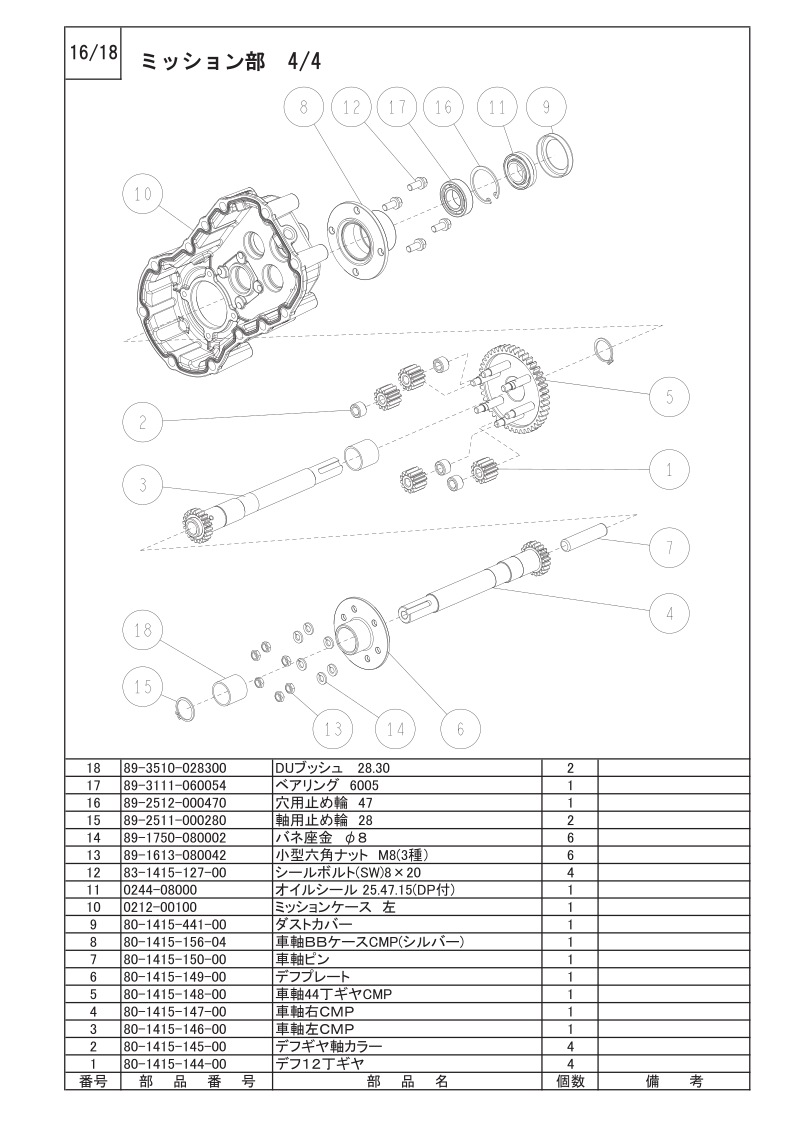 16/18 ミッション部 4/4

8 12 17 16 11 9

10

5

2

1

3

7

4

18

15

13 14 6

| 18 | 89-3510-028300 | DUブッシュ 28.30 | 2 | |
|---|---|---|---|---|
| 17 | 89-3111-060054 | ベアリング 6005 | 1 | |
| 16 | 89-2512-000470 | 穴用止め輪 47 | 1 | |
| 15 | 89-2511-000280 | 軸用止め輪 28 | 2 | |
| 14 | 89-1750-080002 | バネ座金 φ8 | 6 | |
| 13 | 89-1613-080042 | 小型六角ナット M8(3種) | 6 | |
| 12 | 83-1415-127-00 | シールボルト(SW)8×20 | 4 | |
| 11 | 0244-08000 | オイルシール 25.47.15(DP付) | 1 | |
| 10 | 0212-00100 | ミッションケース 左 | 1 | |
| 9 | 80-1415-441-00 | ダストカバー | 1 | |
| 8 | 80-1415-156-04 | 車軸BBケースCMP(シルバー) | 1 | |
| 7 | 80-1415-150-00 | 車軸ピン | 1 | |
| 6 | 80-1415-149-00 | デフプレート | 1 | |
| 5 | 80-1415-148-00 | 車軸44丁ギヤCMP | 1 | |
| 4 | 80-1415-147-00 | 車軸右CMP | 1 | |
| 3 | 80-1415-146-00 | 車軸左CMP | 1 | |
| 2 | 80-1415-145-00 | デフギヤ軸カラー | 4 | |
| 1 | 80-1415-144-00 | デフ12丁ギヤ | 4 | |
| 番号 | 部 品 番 号 | 部 品 名 | 個数 | 備 考 |