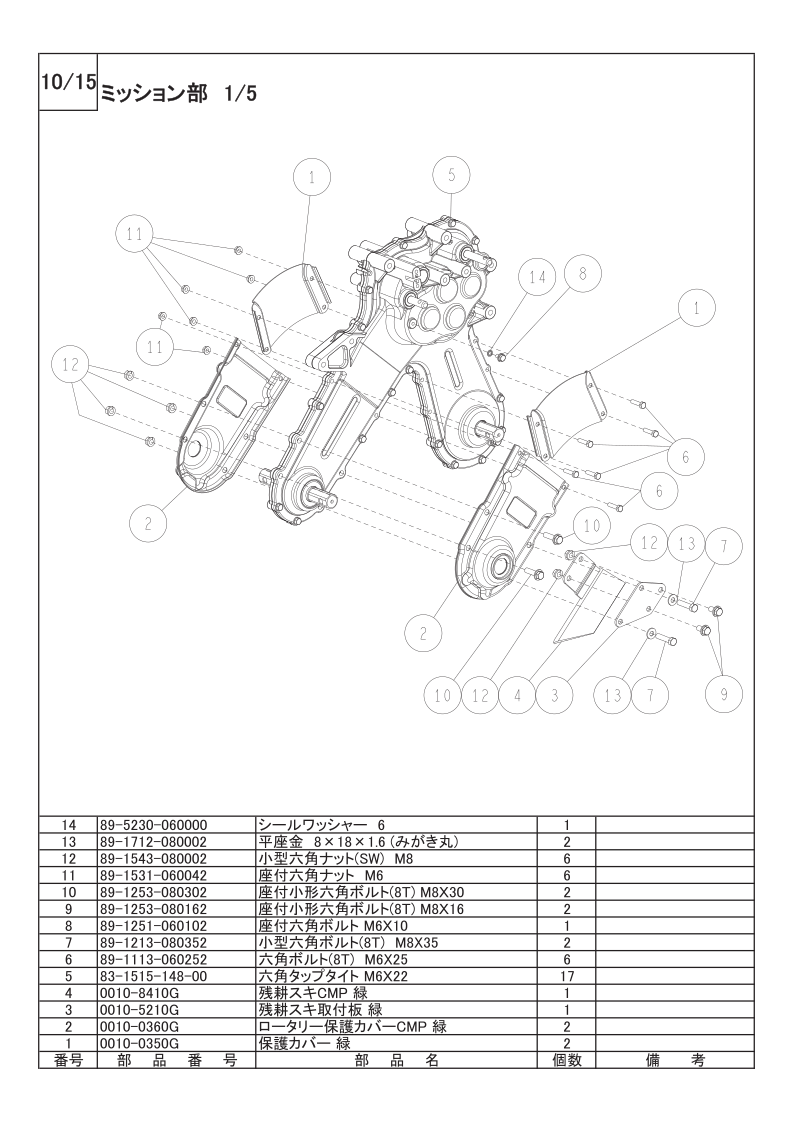 10/15 ミッション部 1/5

1
5
11
14
8
1
11
12
6
6
2
10
12
13
7
2
10
12
4
3
13
7
9

| 14 | 89-5230-060000 | シールワッシャー 6 | 1 | |
|---|---|---|---|---|
| 13 | 89-1712-080002 | 平座金 8×18×1.6 (みがき丸) | 2 | |
| 12 | 89-1543-080002 | 小型六角ナット(SW) M8 | 6 | |
| 11 | 89-1531-060042 | 座付六角ナット M6 | 6 | |
| 10 | 89-1253-080302 | 座付小形六角ボルト(8T) M8X30 | 2 | |
| 9 | 89-1253-080162 | 座付小形六角ボルト(8T) M8X16 | 2 | |
| 8 | 89-1251-060102 | 座付六角ボルト M6X10 | 1 | |
| 7 | 89-1213-080352 | 小型六角ボルト(8T) M8X35 | 2 | |
| 6 | 89-1113-060252 | 六角ボルト(8T) M6X25 | 6 | |
| 5 | 83-1515-148-00 | 六角タップタイト M6X22 | 17 | |
| 4 | 0010-8410G | 残耕スキCMP 緑 | 1 | |
| 3 | 0010-5210G | 残耕スキ取付板 緑 | 1 | |
| 2 | 0010-0360G | ロータリー保護カバーCMP 緑 | 2 | |
| 1 | 0010-0350G | 保護カバー 緑 | 2 | |
| 番号 | 部 品 番 号 | 部 品 名 | 個数 | 備 考 |