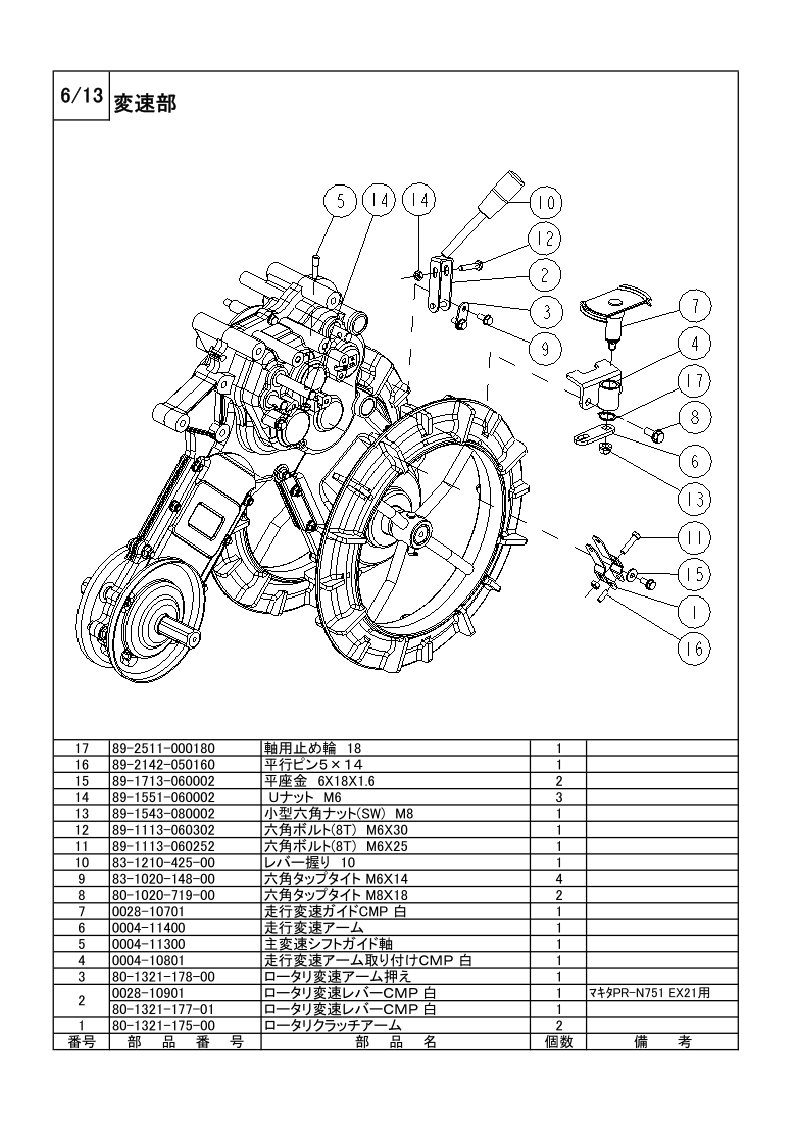 6/13 変速部

5 14 14 10 12 2 3 9 7 4 17 8 6 13 11 15 1 16

| 17 | 89-2511-000180 | 軸用止め輪 18 | 1 | |
|---|---|---|---|---|
| 16 | 89-2142-050160 | 平行ピン5×14 | 1 | |
| 15 | 89-1713-060002 | 平座金 6X18X1.6 | 2 | |
| 14 | 89-1551-060002 | Uナット M6 | 3 | |
| 13 | 89-1543-080002 | 小型六角ナット(SW) M8 | 1 | |
| 12 | 89-1113-060302 | 六角ボルト(8T) M6X30 | 1 | |
| 11 | 89-1113-060252 | 六角ボルト(8T) M6X25 | 1 | |
| 10 | 83-1210-425-00 | レバー握り 10 | 1 | |
| 9 | 83-1020-148-00 | 六角タップタイト M6X14 | 4 | |
| 8 | 80-1020-719-00 | 六角タップタイト M8X18 | 2 | |
| 7 | 0028-10701 | 走行変速ガイドCMP 白 | 1 | |
| 6 | 0004-11400 | 走行変速アーム | 1 | |
| 5 | 0004-11300 | 主変速シフトガイド軸 | 1 | |
| 4 | 0004-10801 | 走行変速アーム取り付けCMP 白 | 1 | |
| 3 | 80-1321-178-00 | ロータリ変速アーム押え | 1 | |
| 2 | 0028-10901 | ロータリ変速レバーCMP 白 | 1 | マキタPR-N751 EX21用 |
| | 80-1321-177-01 | ロータリ変速レバーCMP 白 | 1 | |
| 1 | 80-1321-175-00 | ロータリクラッチアーム | 2 | |
| 番号 | 部 品 番 号 | 部 品 名 | 個数 | 備 考 |