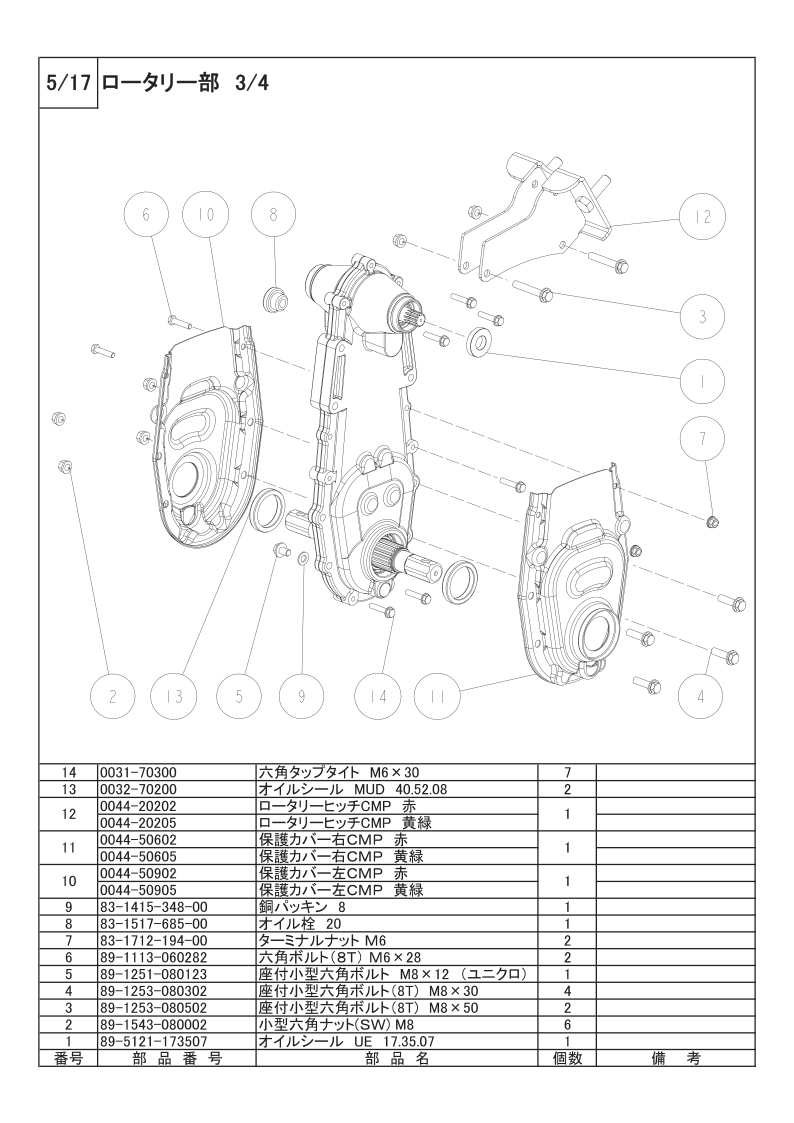 5/17 ロータリー部 3/4

6
10
8
12
3
1
7
2
13
5
9
14
11
4

| 14 | 0031-70300 | 六角タップタイト M6×30 | 7 | |
|---|---|---|---|---|
| 13 | 0032-70200 | オイルシール MUD 40.52.08 | 2 | |
| 12 | 0044-20202 | ロータリーヒッチCMP 赤 | 1 | |
| | 0044-20205 | ロータリーヒッチCMP 黄緑 | | |
| 11 | 0044-50602 | 保護カバー右CMP 赤 | 1 | |
| | 0044-50605 | 保護カバー右CMP 黄緑 | | |
| 10 | 0044-50902 | 保護カバー左CMP 赤 | 1 | |
| | 0044-50905 | 保護カバー左CMP 黄緑 | | |
| 9 | 83-1415-348-00 | 銅パッキン 8 | 1 | |
| 8 | 83-1517-685-00 | オイル栓 20 | 1 | |
| 7 | 83-1712-194-00 | ターミナルナット M6 | 2 | |
| 6 | 89-1113-060282 | 六角ボルト(8T) M6×28 | 2 | |
| 5 | 89-1251-080123 | 座付小型六角ボルト M8×12 (ユニクロ) | 1 | |
| 4 | 89-1253-080302 | 座付小型六角ボルト(8T) M8×30 | 4 | |
| 3 | 89-1253-080502 | 座付小型六角ボルト(8T) M8×50 | 2 | |
| 2 | 89-1543-080002 | 小型六角ナット(SW) M8 | 6 | |
| 1 | 89-5121-173507 | オイルシール UE 17.35.07 | 1 | |
| 番号 | 部 品 番 号 | 部 品 名 | 個数 | 備 考 |