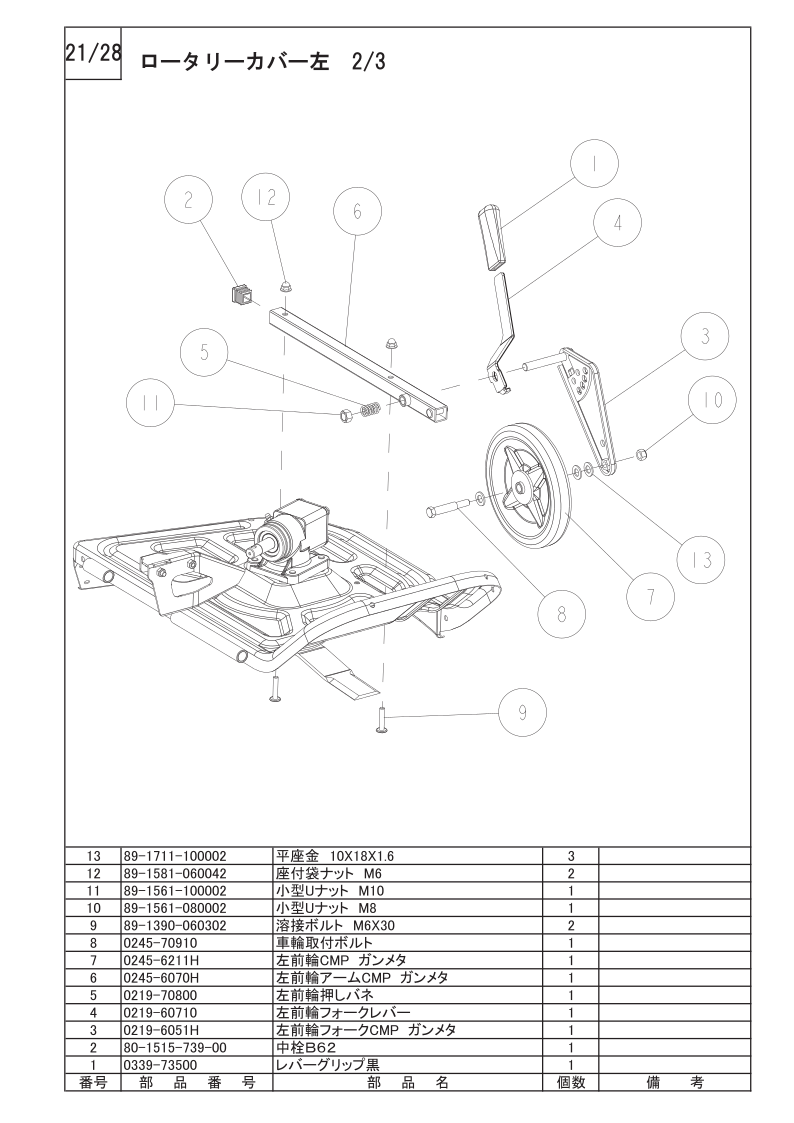 21/28 ロータリーカバー左 2/3

1
2
12
6
4
3
5
11
10
13
7
8
9

| 13 | 89-1711-100002 | 平座金 10X18X1.6 | 3 | |
|---|---|---|---|---|
| 12 | 89-1581-060042 | 座付袋ナット M6 | 2 | |
| 11 | 89-1561-100002 | 小型Uナット M10 | 1 | |
| 10 | 89-1561-080002 | 小型Uナット M8 | 1 | |
| 9 | 89-1390-060302 | 溶接ボルト M6X30 | 2 | |
| 8 | 0245-70910 | 車輪取付ボルト | 1 | |
| 7 | 0245-6211H | 左前輪CMP ガンメタ | 1 | |
| 6 | 0245-6070H | 左前輪アームCMP ガンメタ | 1 | |
| 5 | 0219-70800 | 左前輪押しバネ | 1 | |
| 4 | 0219-60710 | 左前輪フォークレバー | 1 | |
| 3 | 0219-6051H | 左前輪フォークCMP ガンメタ | 1 | |
| 2 | 80-1515-739-00 | 中栓B62 | 1 | |
| 1 | 0339-73500 | レバーグリップ黒 | 1 | |
| 番号 | 部 品 番 号 | 部 品 名 | 個数 | 備 考 |