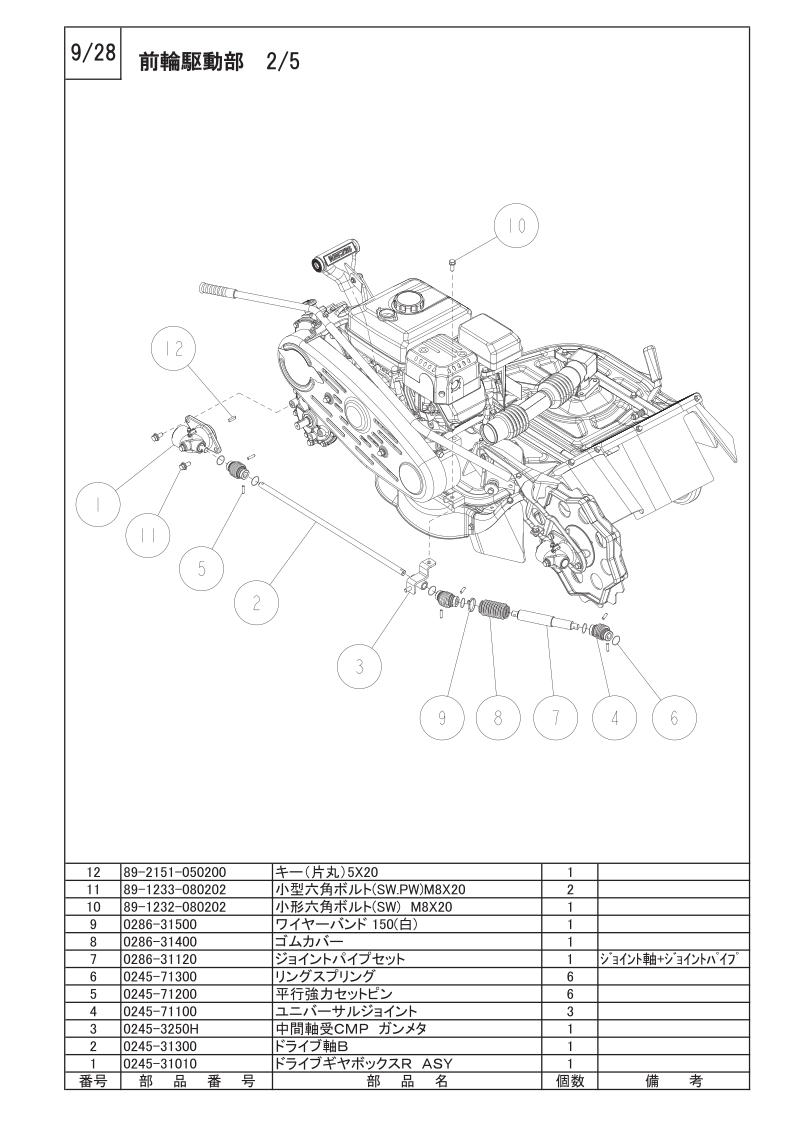 9/28 前輪駆動部 2/5

10
12
1
11
5
2
3
9
8
7
4
6

| 12 | 89-2151-050200 | キー(片丸)5X20 | 1 | |
|---|---|---|---|---|
| 11 | 89-1233-080202 | 小型六角ボルト(SW.PW)M8X20 | 2 | |
| 10 | 89-1232-080202 | 小形六角ボルト(SW) M8X20 | 1 | |
| 9 | 0286-31500 | ワイヤーバンド 150(白) | 1 | |
| 8 | 0286-31400 | ゴムカバー | 1 | |
| 7 | 0286-31120 | ジョイントパイプセット | 1 | ジョイント軸+ジョイントパイプ |
| 6 | 0245-71300 | リングスプリング | 6 | |
| 5 | 0245-71200 | 平行強力セットピン | 6 | |
| 4 | 0245-71100 | ユニバーサルジョイント | 3 | |
| 3 | 0245-3250H | 中間軸受CMP ガンメタ | 1 | |
| 2 | 0245-31300 | ドライブ軸B | 1 | |
| 1 | 0245-31010 | ドライブギヤボックスR ASY | 1 | |
| 番号 | 部 品 番 号 | 部 品 名 | 個数 | 備 考 |