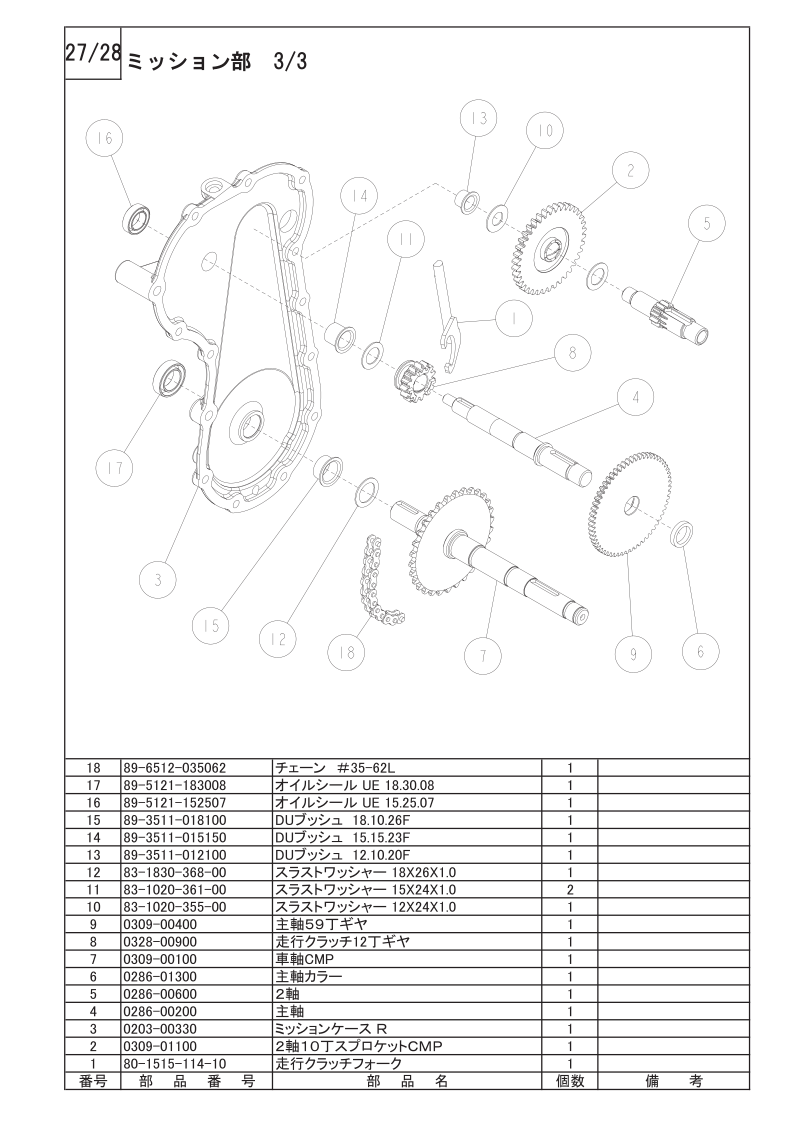 27/28 ミッション部 3/3

16 13 10 2 5 14 11 1 8 4 17 3 15 12 18 7 9 6

| 18 | 89-6512-035062 | チェーン #35-62L | 1 | |
|---|---|---|---|---|
| 17 | 89-5121-183008 | オイルシール UE 18.30.08 | 1 | |
| 16 | 89-5121-152507 | オイルシール UE 15.25.07 | 1 | |
| 15 | 89-3511-018100 | DUブッシュ 18.10.26F | 1 | |
| 14 | 89-3511-015150 | DUブッシュ 15.15.23F | 1 | |
| 13 | 89-3511-012100 | DUブッシュ 12.10.20F | 1 | |
| 12 | 83-1830-368-00 | スラストワッシャー 18X26X1.0 | 1 | |
| 11 | 83-1020-361-00 | スラストワッシャー 15X24X1.0 | 2 | |
| 10 | 83-1020-355-00 | スラストワッシャー 12X24X1.0 | 1 | |
| 9 | 0309-00400 | 主軸59丁ギヤ | 1 | |
| 8 | 0328-00900 | 走行クラッチ12丁ギヤ | 1 | |
| 7 | 0309-00100 | 車軸CMP | 1 | |
| 6 | 0286-01300 | 主軸カラー | 1 | |
| 5 | 0286-00600 | 2軸 | 1 | |
| 4 | 0286-00200 | 主軸 | 1 | |
| 3 | 0203-00330 | ミッションケース R | 1 | |
| 2 | 0309-01100 | 2軸10丁スプロケットCMP | 1 | |
| 1 | 80-1515-114-10 | 走行クラッチフォーク | 1 | |
| 番号 | 部 品 番 号 | 部 品 名 | 個数 | 備 考 |