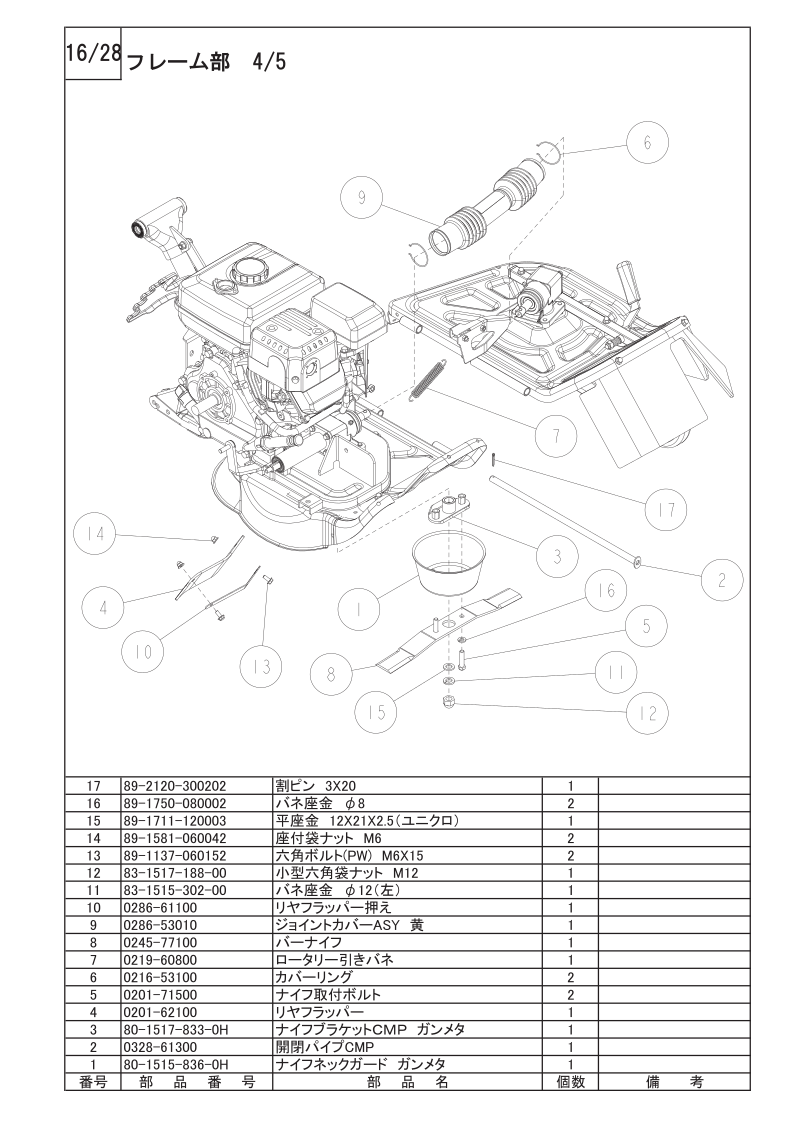 16/28 フレーム部 4/5

6
9
7
17
14
3
2
4
1
16
5
10
13
8
11
15
12

| 17 | 89-2120-300202 | 割ピン 3X20 | 1 | |
|---|---|---|---|---|
| 16 | 89-1750-080002 | バネ座金 φ8 | 2 | |
| 15 | 89-1711-120003 | 平座金 12X21X2.5(ユニクロ) | 1 | |
| 14 | 89-1581-060042 | 座付袋ナット M6 | 2 | |
| 13 | 89-1137-060152 | 六角ボルト(PW) M6X15 | 2 | |
| 12 | 83-1517-188-00 | 小型六角袋ナット M12 | 1 | |
| 11 | 83-1515-302-00 | バネ座金 φ12(左) | 1 | |
| 10 | 0286-61100 | リヤフラッパー押え | 1 | |
| 9 | 0286-53010 | ジョイントカバーASY 黄 | 1 | |
| 8 | 0245-77100 | バーナイフ | 1 | |
| 7 | 0219-60800 | ロータリー引きバネ | 1 | |
| 6 | 0216-53100 | カバーリング | 2 | |
| 5 | 0201-71500 | ナイフ取付ボルト | 2 | |
| 4 | 0201-62100 | リヤフラッパー | 1 | |
| 3 | 80-1517-833-0H | ナイフブラケットCMP ガンメタ | 1 | |
| 2 | 0328-61300 | 開閉パイプCMP | 1 | |
| 1 | 80-1515-836-0H | ナイフネックガード ガンメタ | 1 | |
| 番号 | 部 品 番 号 | 部 品 名 | 個数 | 備 考 |