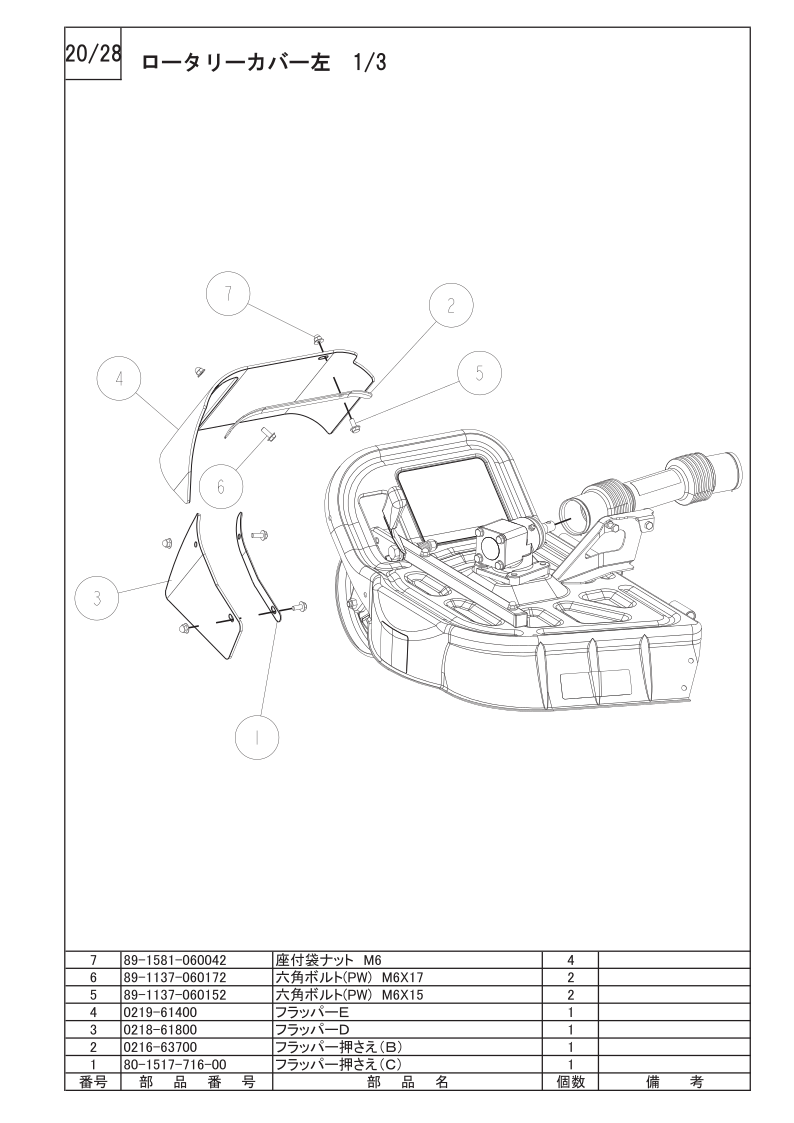 20/28 ロータリーカバー左　1/3

7

2

4

5

6

3

1

| 7 | 89-1581-060042 | 座付袋ナット　M6 | 4 | |
|---|---|---|---|---|
| 6 | 89-1137-060172 | 六角ボルト(PW)　M6X17 | 2 | |
| 5 | 89-1137-060152 | 六角ボルト(PW)　M6X15 | 2 | |
| 4 | 0219-61400 | フラッパーE | 1 | |
| 3 | 0218-61800 | フラッパーD | 1 | |
| 2 | 0216-63700 | フラッパー押さえ(B) | 1 | |
| 1 | 80-1517-716-00 | フラッパー押さえ(C) | 1 | |
| 番号 | 部　品　番　号 | 部　品　名 | 個数 | 備　考 |