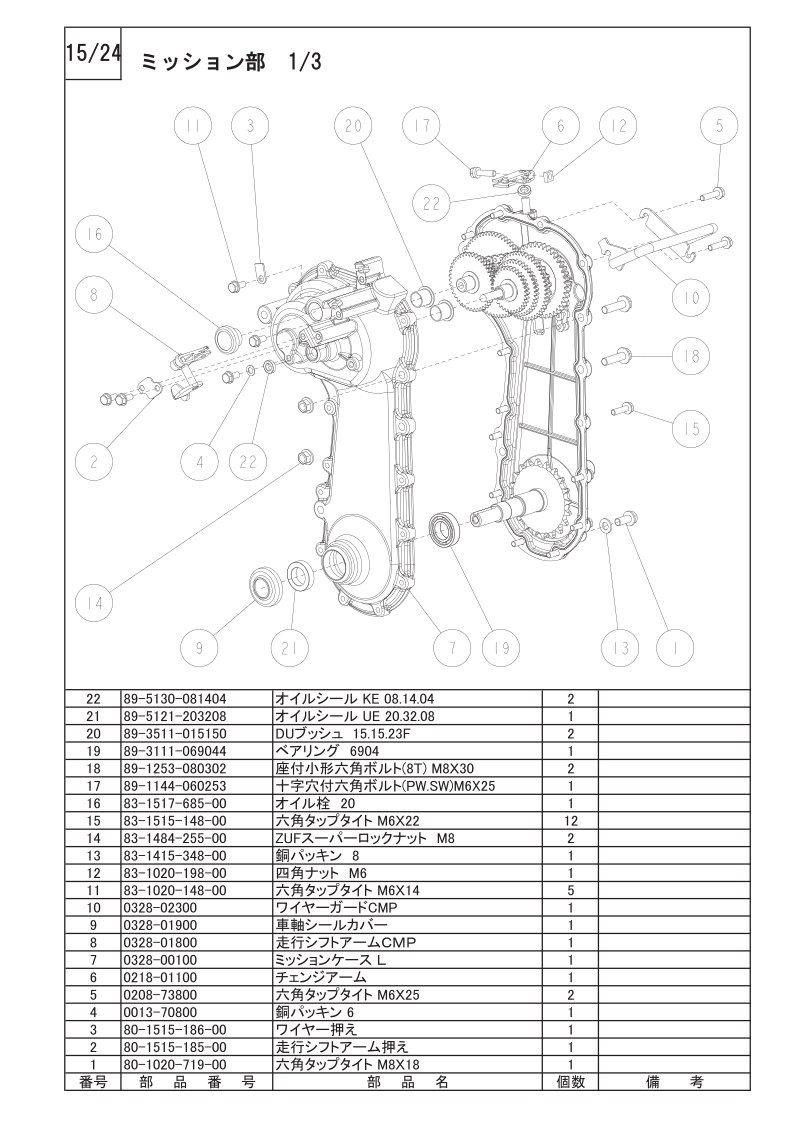 15/24 ミッション部 1/3

11 3 20 17 6 12 5 22 16 8 10 18 15 2 4 22 14 9 21 7 19 13 1

| 22 | 89-5130-081404 | オイルシール KE 08.14.04 | 2 | |
|---|---|---|---|---|
| 21 | 89-5121-203208 | オイルシール UE 20.32.08 | 1 | |
| 20 | 89-3511-015150 | DUブッシュ 15.15.23F | 2 | |
| 19 | 89-3111-069044 | ベアリング 6904 | 1 | |
| 18 | 89-1253-080302 | 座付小形六角ボルト(8T) M8X30 | 2 | |
| 17 | 89-1144-060253 | 十字穴付六角ボルト(PW.SW)M6X25 | 1 | |
| 16 | 83-1517-685-00 | オイル栓 20 | 1 | |
| 15 | 83-1515-148-00 | 六角タップタイト M6X22 | 12 | |
| 14 | 83-1484-255-00 | ZUFスーパーロックナット M8 | 2 | |
| 13 | 83-1415-348-00 | 銅パッキン 8 | 1 | |
| 12 | 83-1020-198-00 | 四角ナット M6 | 1 | |
| 11 | 83-1020-148-00 | 六角タップタイト M6X14 | 5 | |
| 10 | 0328-02300 | ワイヤーガードCMP | 1 | |
| 9 | 0328-01900 | 車軸シールカバー | 1 | |
| 8 | 0328-01800 | 走行シフトアームCMP | 1 | |
| 7 | 0328-00100 | ミッションケース L | 1 | |
| 6 | 0218-01100 | チェンジアーム | 1 | |
| 5 | 0208-73800 | 六角タップタイト M6X25 | 2 | |
| 4 | 0013-70800 | 銅パッキン 6 | 1 | |
| 3 | 80-1515-186-00 | ワイヤー押え | 1 | |
| 2 | 80-1515-185-00 | 走行シフトアーム押え | 1 | |
| 1 | 80-1020-719-00 | 六角タップタイト M8X18 | 1 | |
| 番号 | 部 品 番 号 | 部 品 名 | 個数 | 備 考 |