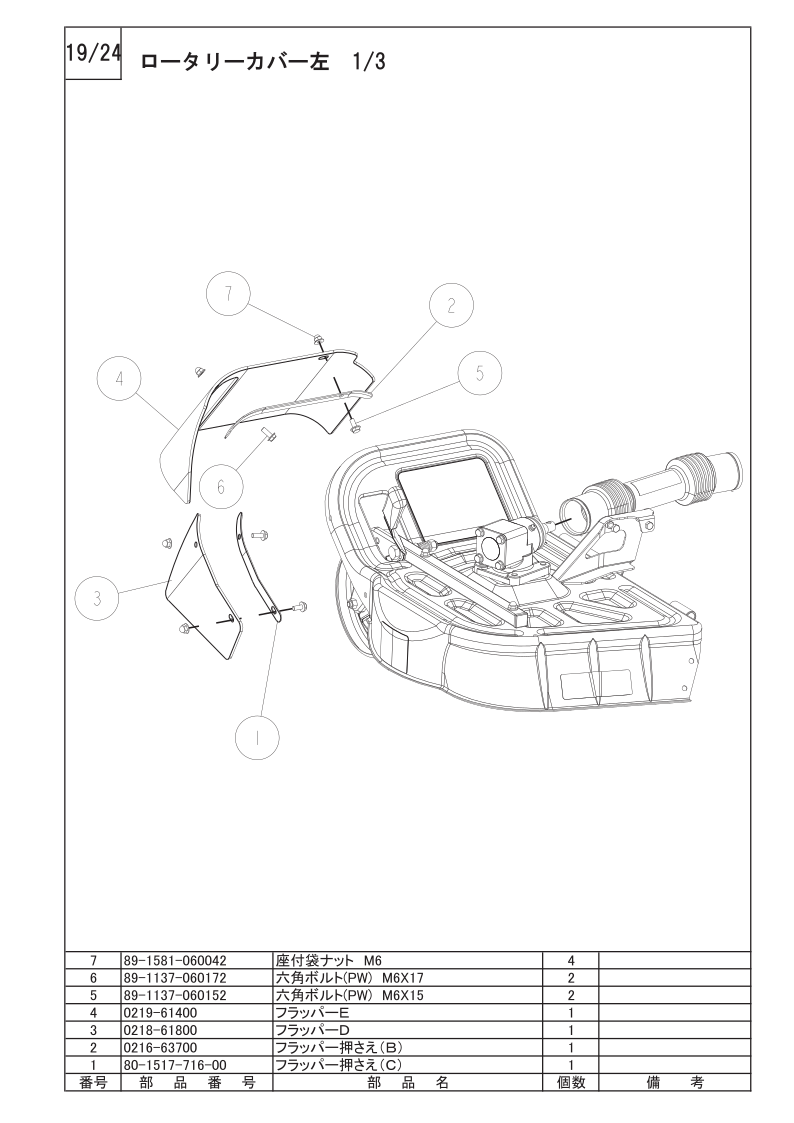 19/24 ロータリーカバー左 1/3

7
2
4
5
6
3
1

| 7 | 89-1581-060042 | 座付袋ナット M6 | 4 | |
|---|---|---|---|---|
| 6 | 89-1137-060172 | 六角ボルト(PW) M6X17 | 2 | |
| 5 | 89-1137-060152 | 六角ボルト(PW) M6X15 | 2 | |
| 4 | 0219-61400 | フラッパーE | 1 | |
| 3 | 0218-61800 | フラッパーD | 1 | |
| 2 | 0216-63700 | フラッパー押さえ(B) | 1 | |
| 1 | 80-1517-716-00 | フラッパー押さえ(C) | 1 | |
| 番号 | 部 品 番 号 | 部 品 名 | 個数 | 備 考 |