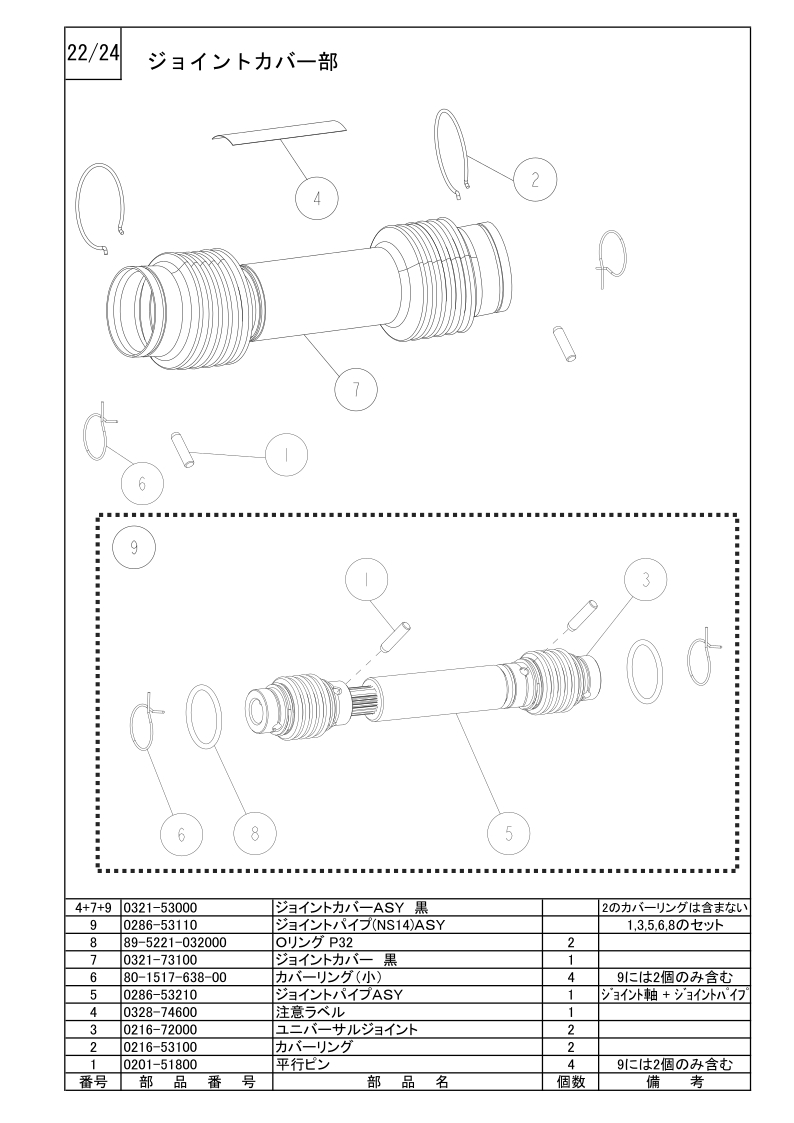 22/24 ジョイントカバー部

4

2

7

1

6

9

1

3

6

8

5

| 4+7+9 | 0321-53000 | ジョイントカバーASY 黒 | | 2のカバーリングは含まない |
|---|---|---|---|---|
| 9 | 0286-53110 | ジョイントパイプ(NS14)ASY | | 1,3,5,6,8のセット |
| 8 | 89-5221-032000 | Oリング P32 | 2 | |
| 7 | 0321-73100 | ジョイントカバー 黒 | 1 | |
| 6 | 80-1517-638-00 | カバーリング(小) | 4 | 9には2個のみ含む |
| 5 | 0286-53210 | ジョイントパイプASY | 1 | ジョイント軸 + ジョイントパイプ |
| 4 | 0328-74600 | 注意ラベル | 1 | |
| 3 | 0216-72000 | ユニバーサルジョイント | 2 | |
| 2 | 0216-53100 | カバーリング | 2 | |
| 1 | 0201-51800 | 平行ピン | 4 | 9には2個のみ含む |
| 番号 | 部 品 番 号 | 部 品 名 | 個数 | 備 考 |