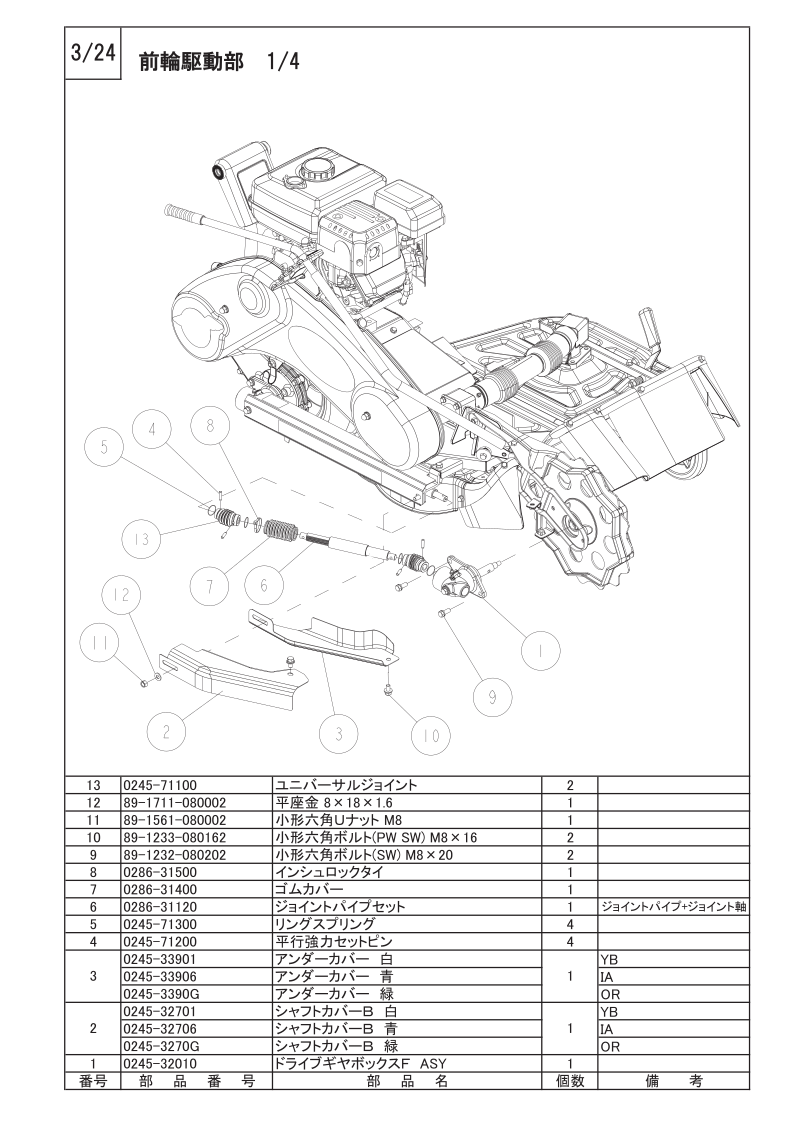 3/24 前輪駆動部 1/4

5
4
8
13
7
6
12
11
2
3
10
9
1

| 13 | 0245-71100 | ユニバーサルジョイント | 2 | |
|---|---|---|---|---|
| 12 | 89-1711-080002 | 平座金 8×18×1.6 | 1 | |
| 11 | 89-1561-080002 | 小形六角Uナット M8 | 1 | |
| 10 | 89-1233-080162 | 小形六角ボルト(PW SW) M8×16 | 2 | |
| 9 | 89-1232-080202 | 小形六角ボルト(SW) M8×20 | 2 | |
| 8 | 0286-31500 | インシュロックタイ | 1 | |
| 7 | 0286-31400 | ゴムカバー | 1 | |
| 6 | 0286-31120 | ジョイントパイプセット | 1 | ジョイントパイプ+ジョイント軸 |
| 5 | 0245-71300 | リングスプリング | 4 | |
| 4 | 0245-71200 | 平行強力セットピン | 4 | |
| 3 | 0245-33901 | アンダーカバー 白 | 1 | YB |
| | 0245-33906 | アンダーカバー 青 | | IA |
| | 0245-3390G | アンダーカバー 緑 | | OR |
| 2 | 0245-32701 | シャフトカバーB 白 | 1 | YB |
| | 0245-32706 | シャフトカバーB 青 | | IA |
| | 0245-3270G | シャフトカバーB 緑 | | OR |
| 1 | 0245-32010 | ドライブギヤボックスF ASY | 1 | |
| 番号 | 部 品 番 号 | 部 品 名 | 個数 | 備 考 |